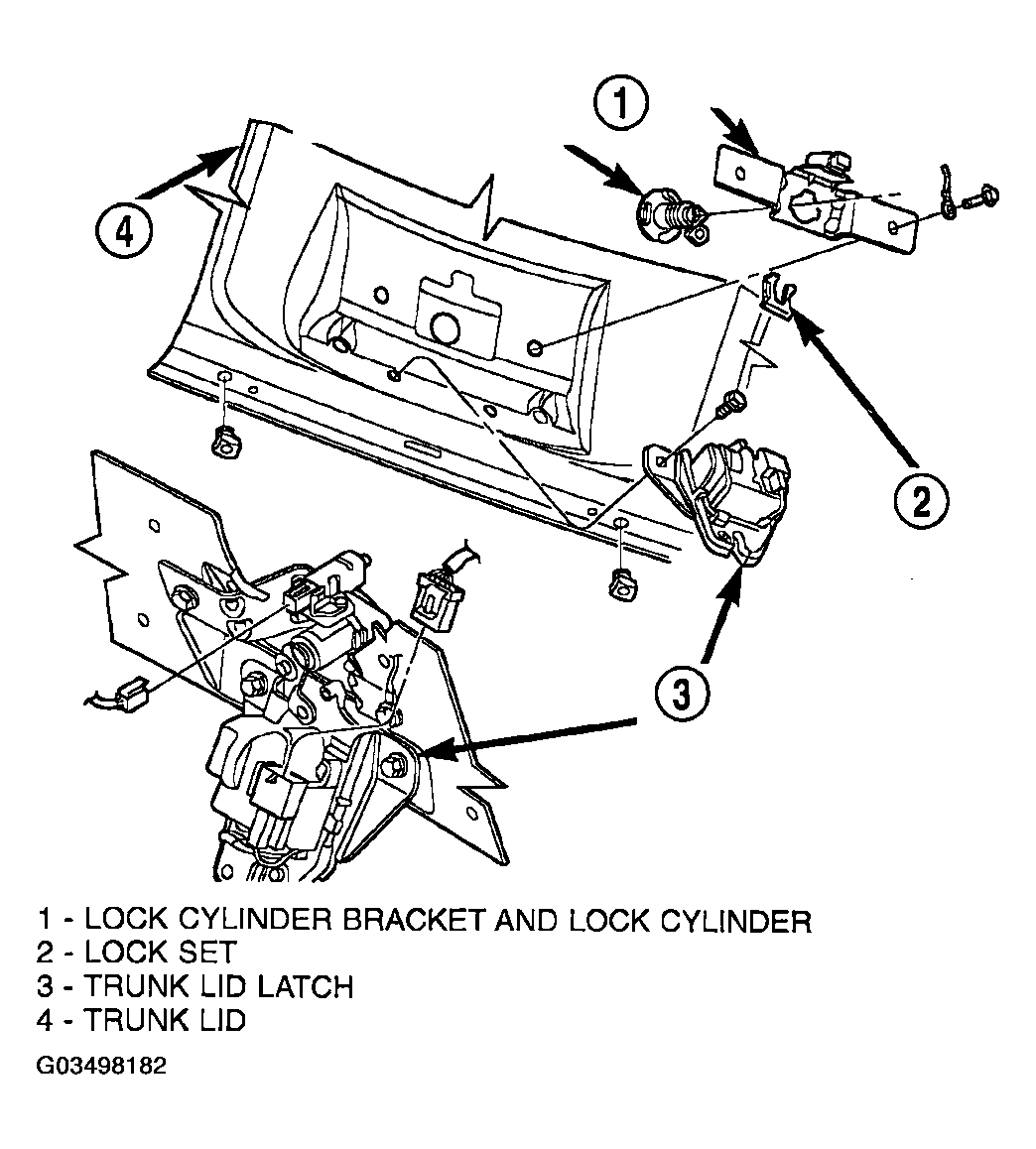 1
4
2
3

1 - LOCK CYLINDER BRACKET AND LOCK CYLINDER
2 - LOCK SET
3 - TRUNK LID LATCH
4 - TRUNK LID

G03498182