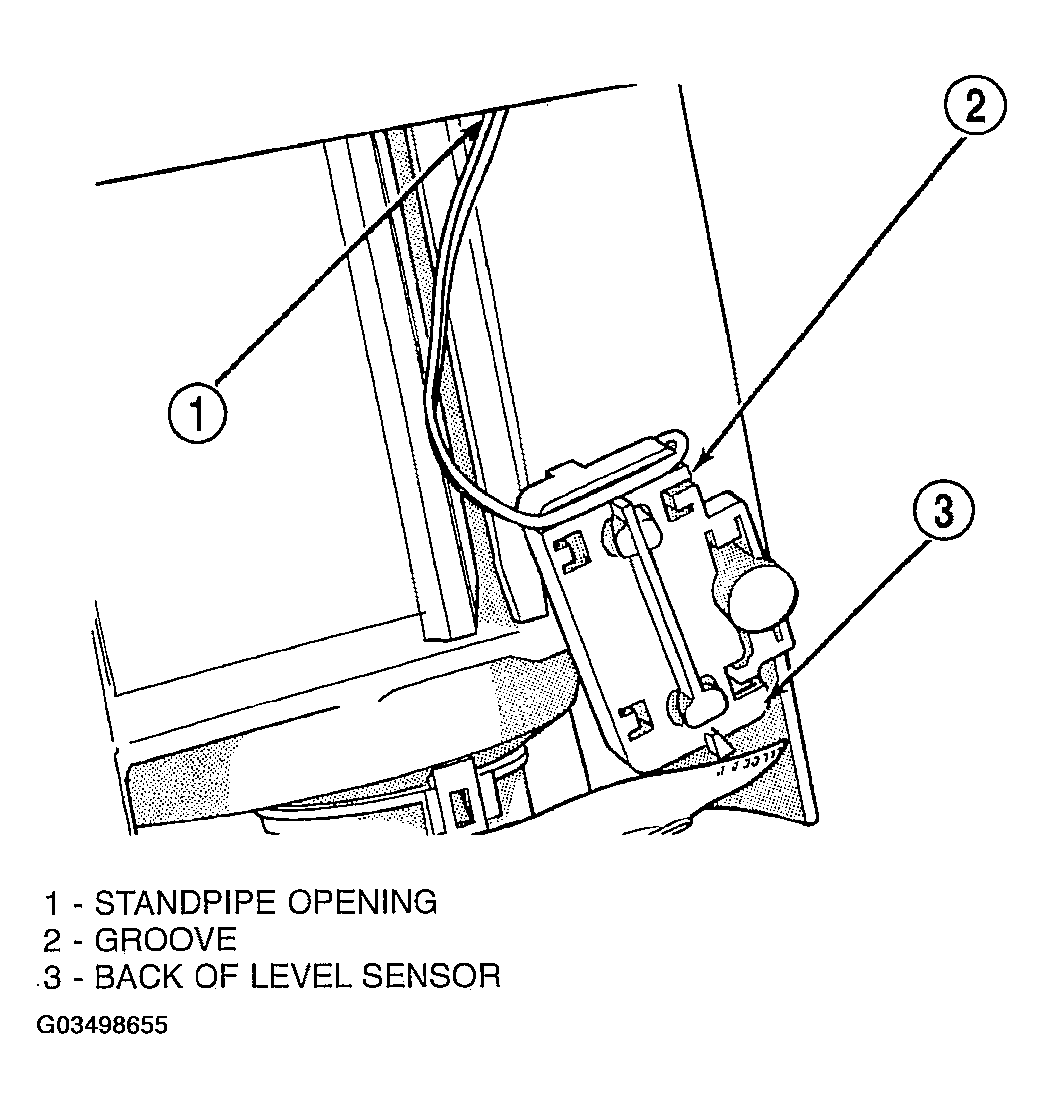 2

1

3

1 - STANDPIPE OPENING
2 - GROOVE
3 - BACK OF LEVEL SENSOR

G03498655