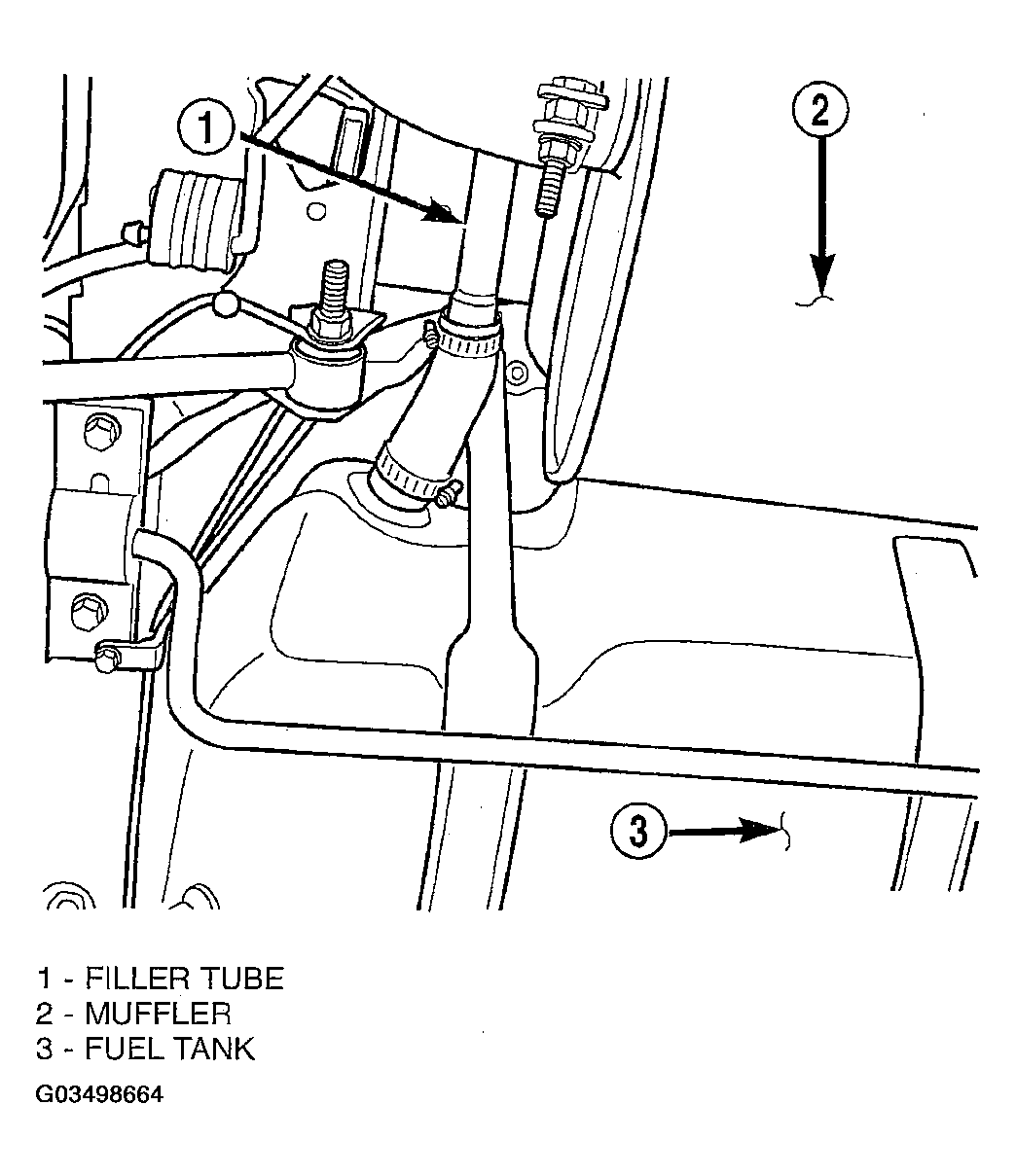 1

2

3

1 - FILLER TUBE
2 - MUFFLER
3 - FUEL TANK

G03498664