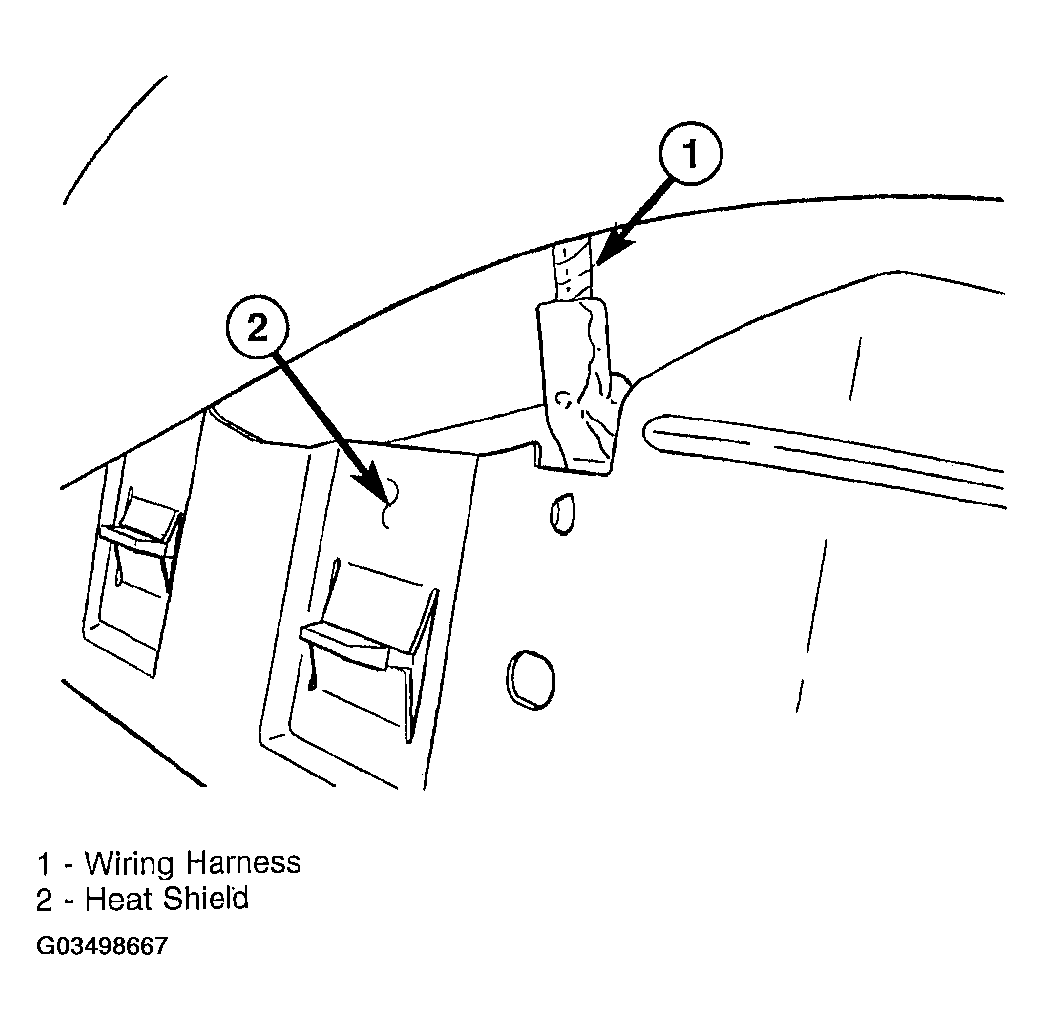 1

2

1 - Wiring Harness
2 - Heat Shield

G03498667