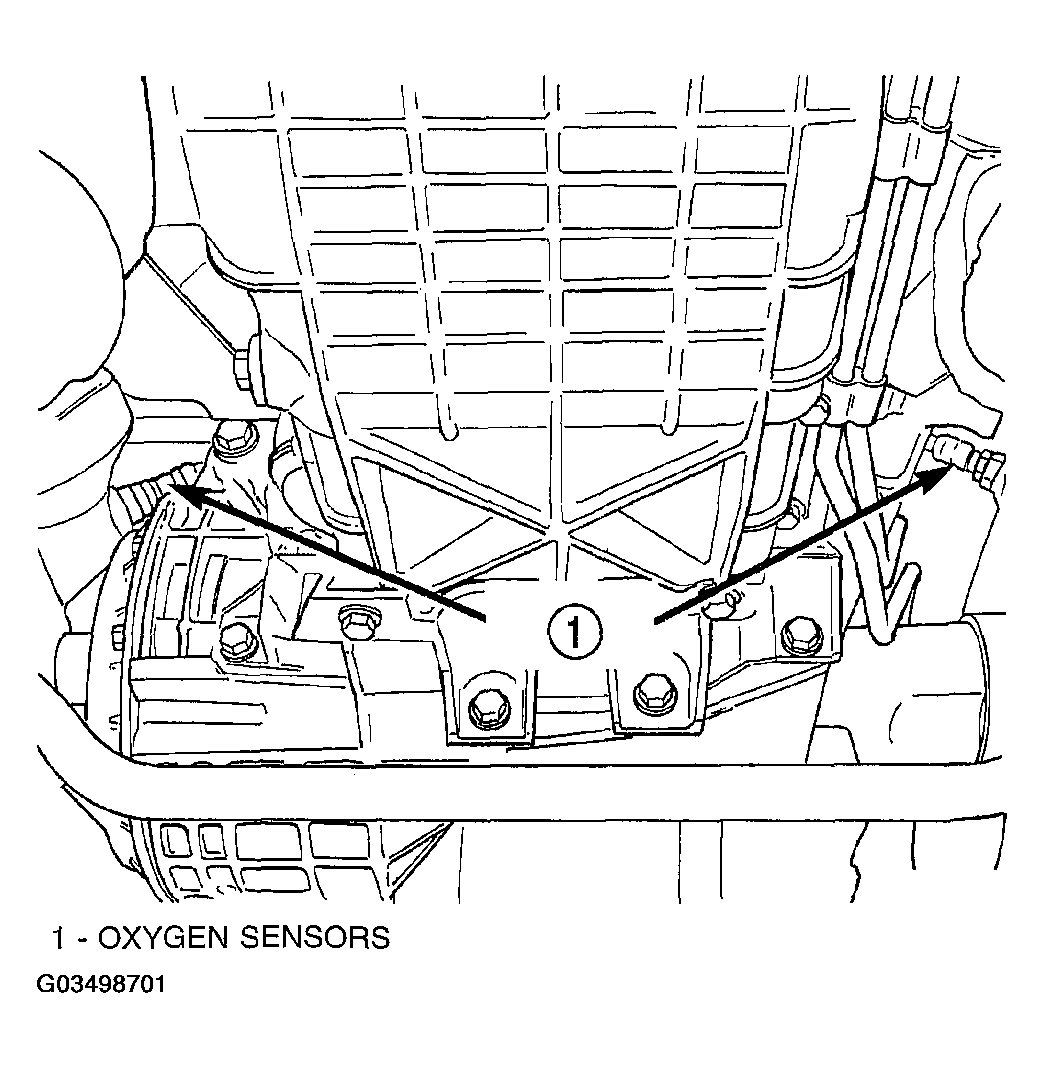 1

1 - OXYGEN SENSORS

G03498701