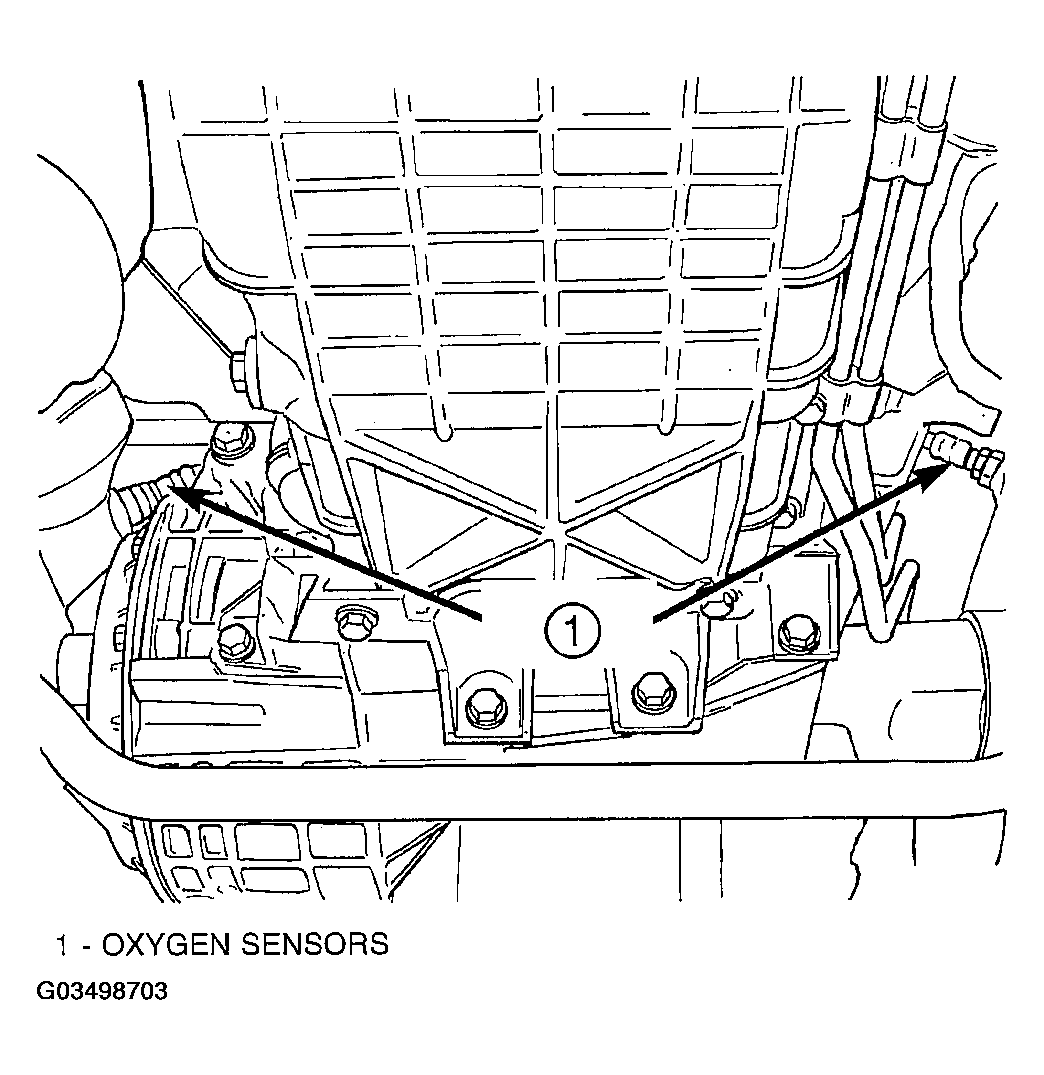 1

1 - OXYGEN SENSORS

G03498703