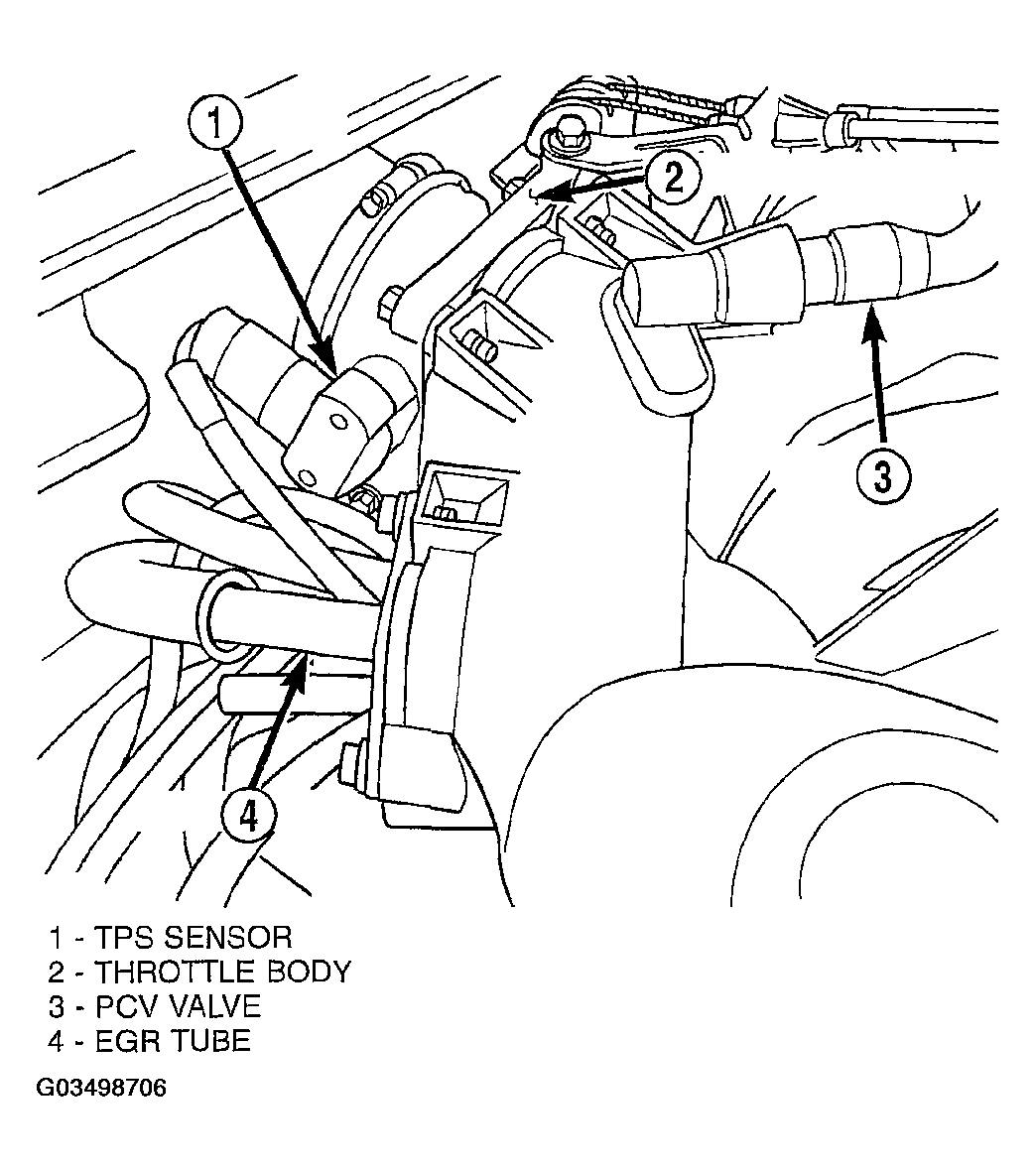 1

2

3

4

1 - TPS SENSOR
2 - THROTTLE BODY
3 - PCV VALVE
4 - EGR TUBE

G03498706