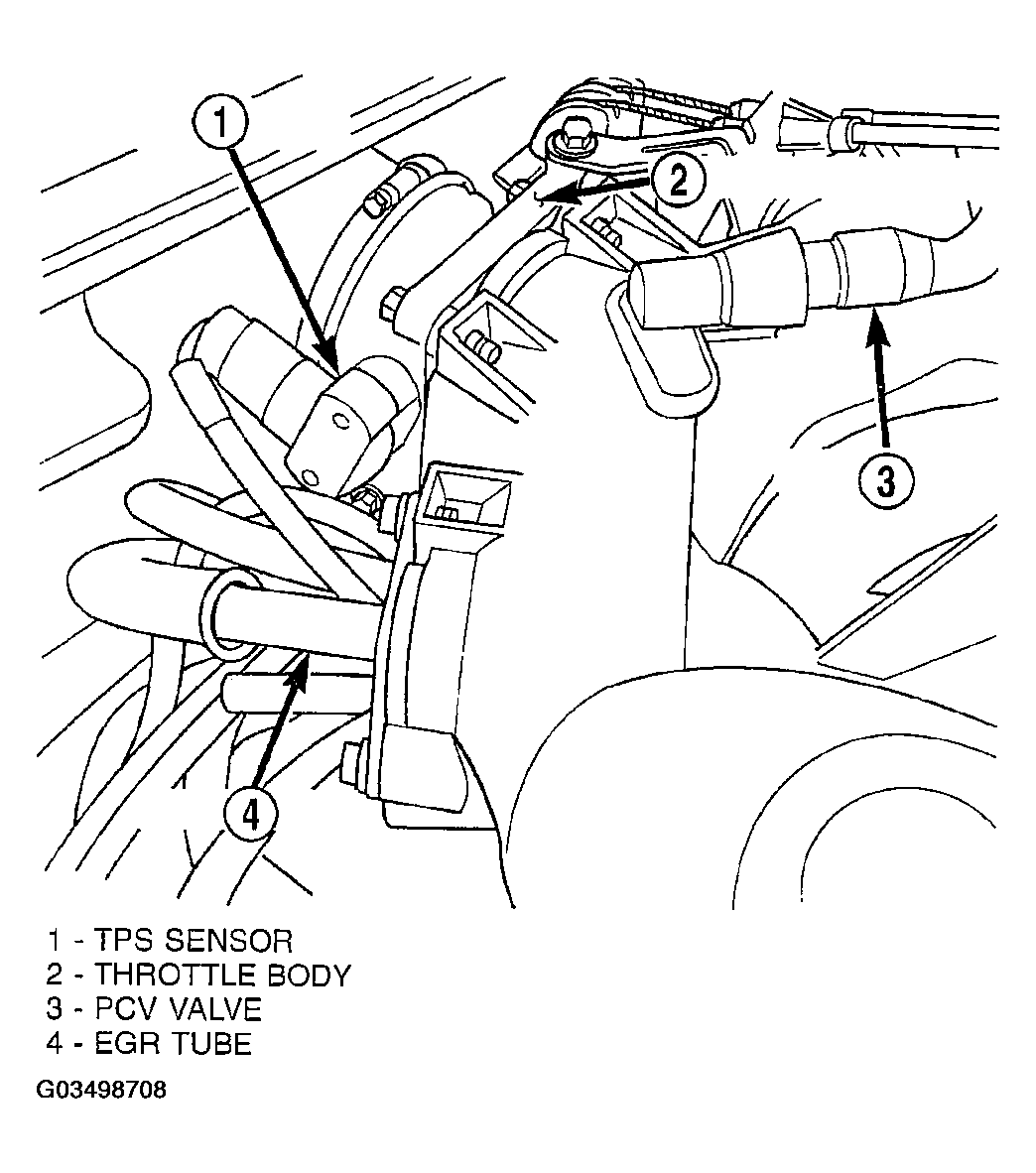 1
2
3
4

1 - TPS SENSOR
2 - THROTTLE BODY
3 - PCV VALVE
4 - EGR TUBE

G03498708