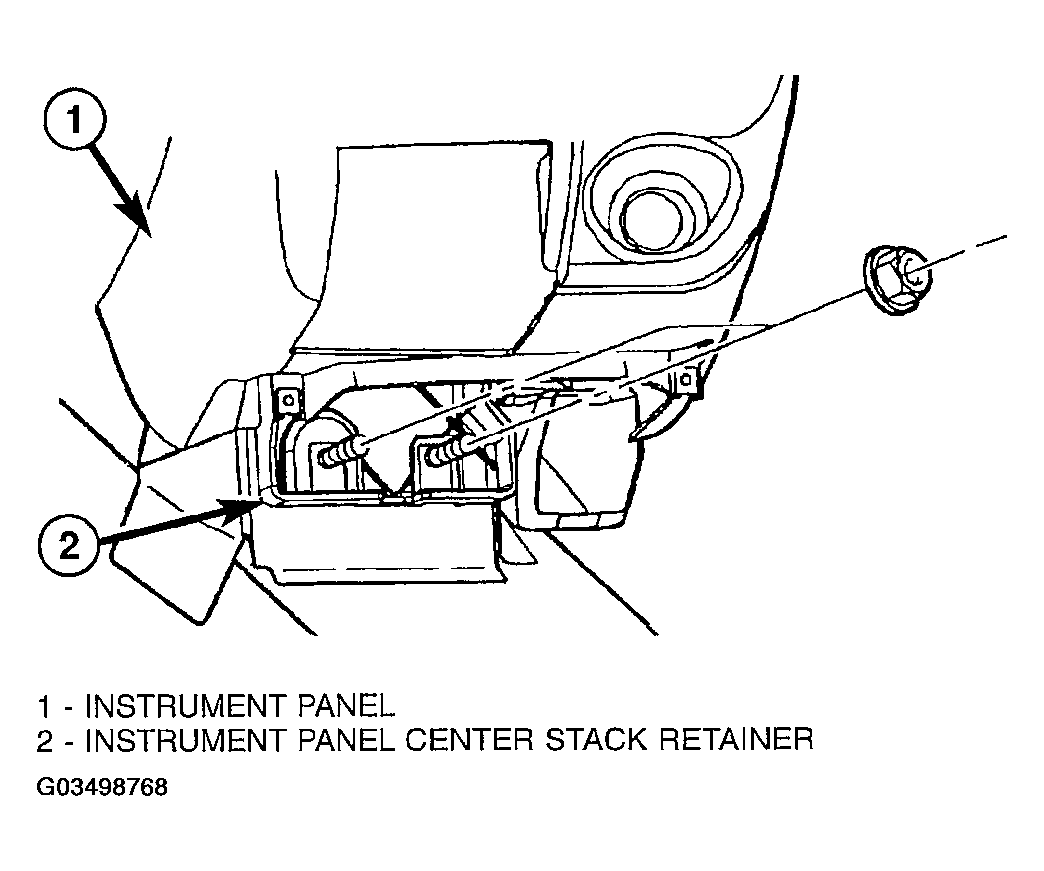 1

2

1 - INSTRUMENT PANEL
2 - INSTRUMENT PANEL CENTER STACK RETAINER

G03498768