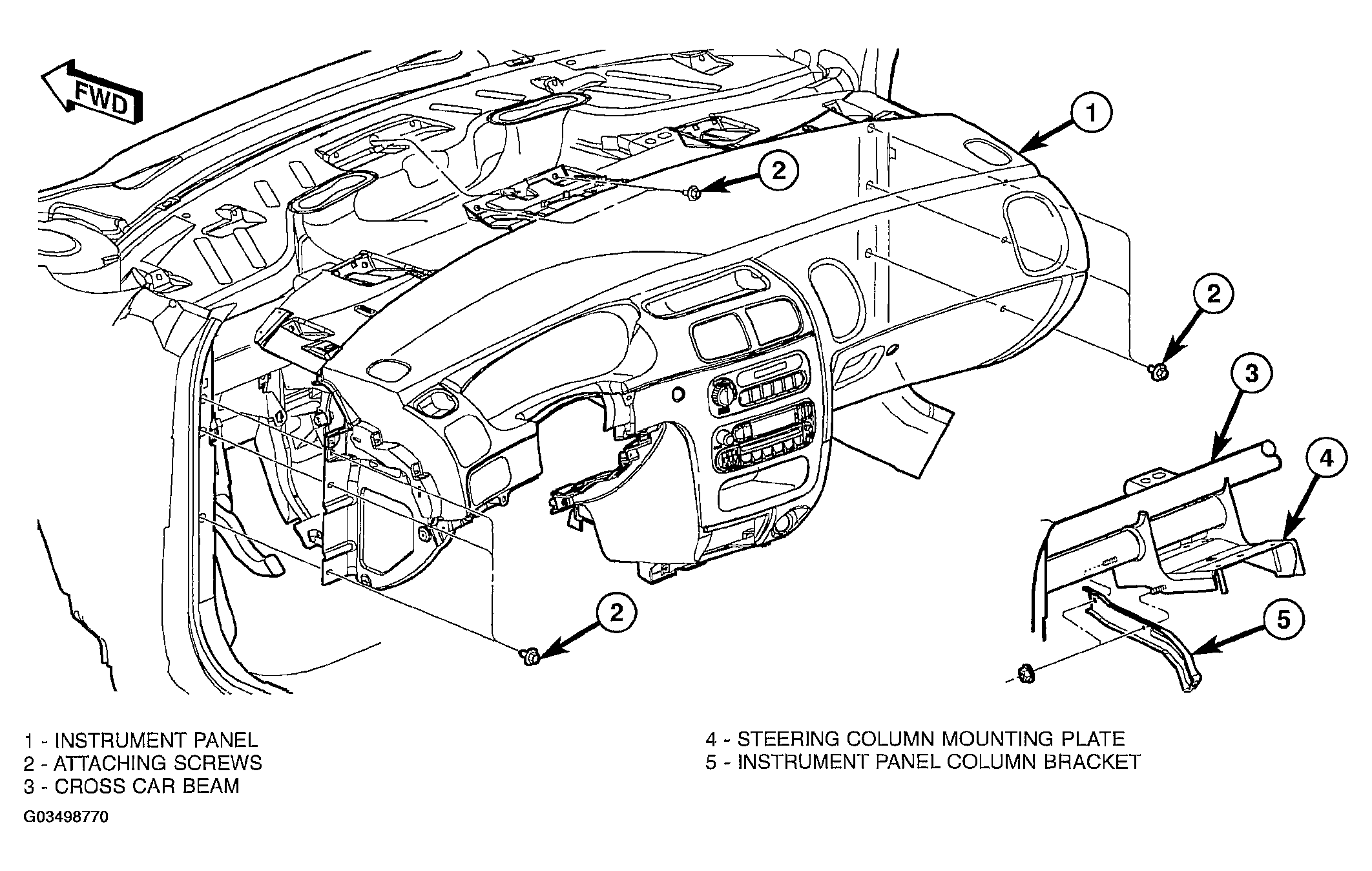 FWD

1

2

2

3

4

2

5

1 - INSTRUMENT PANEL
2 - ATTACHING SCREWS
3 - CROSS CAR BEAM

4 - STEERING COLUMN MOUNTING PLATE
5 - INSTRUMENT PANEL COLUMN BRACKET

G03498770