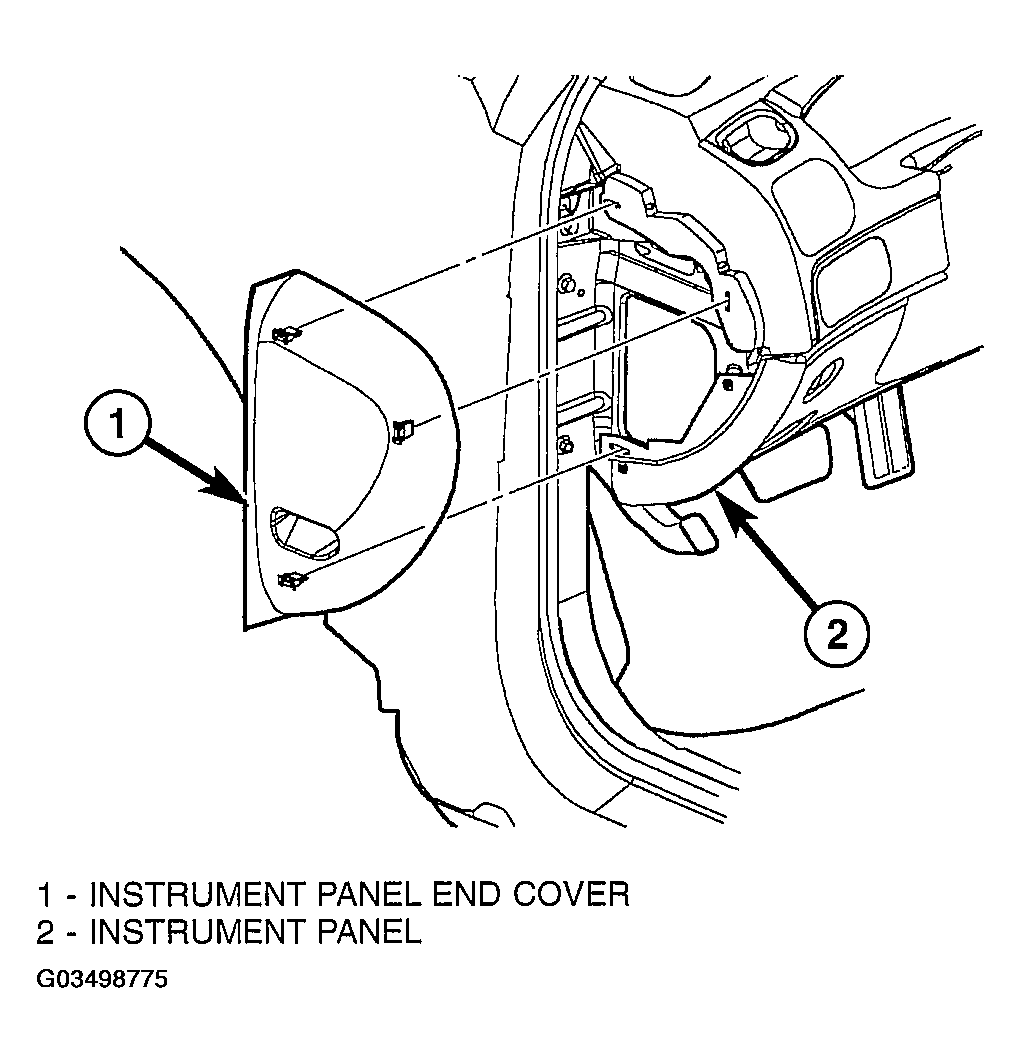 1

2

1 - INSTRUMENT PANEL END COVER
2 - INSTRUMENT PANEL

G03498775