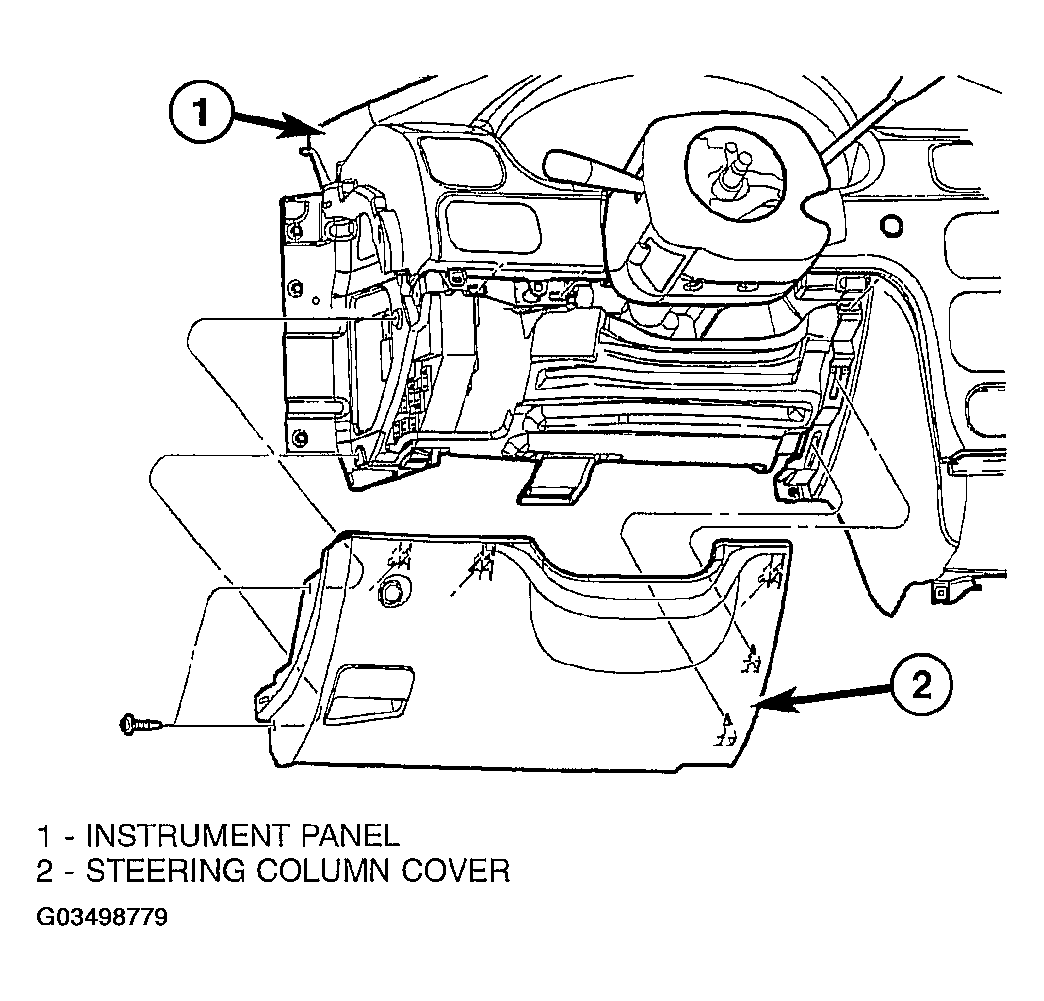 1

2

1 - INSTRUMENT PANEL
2 - STEERING COLUMN COVER

G03498779