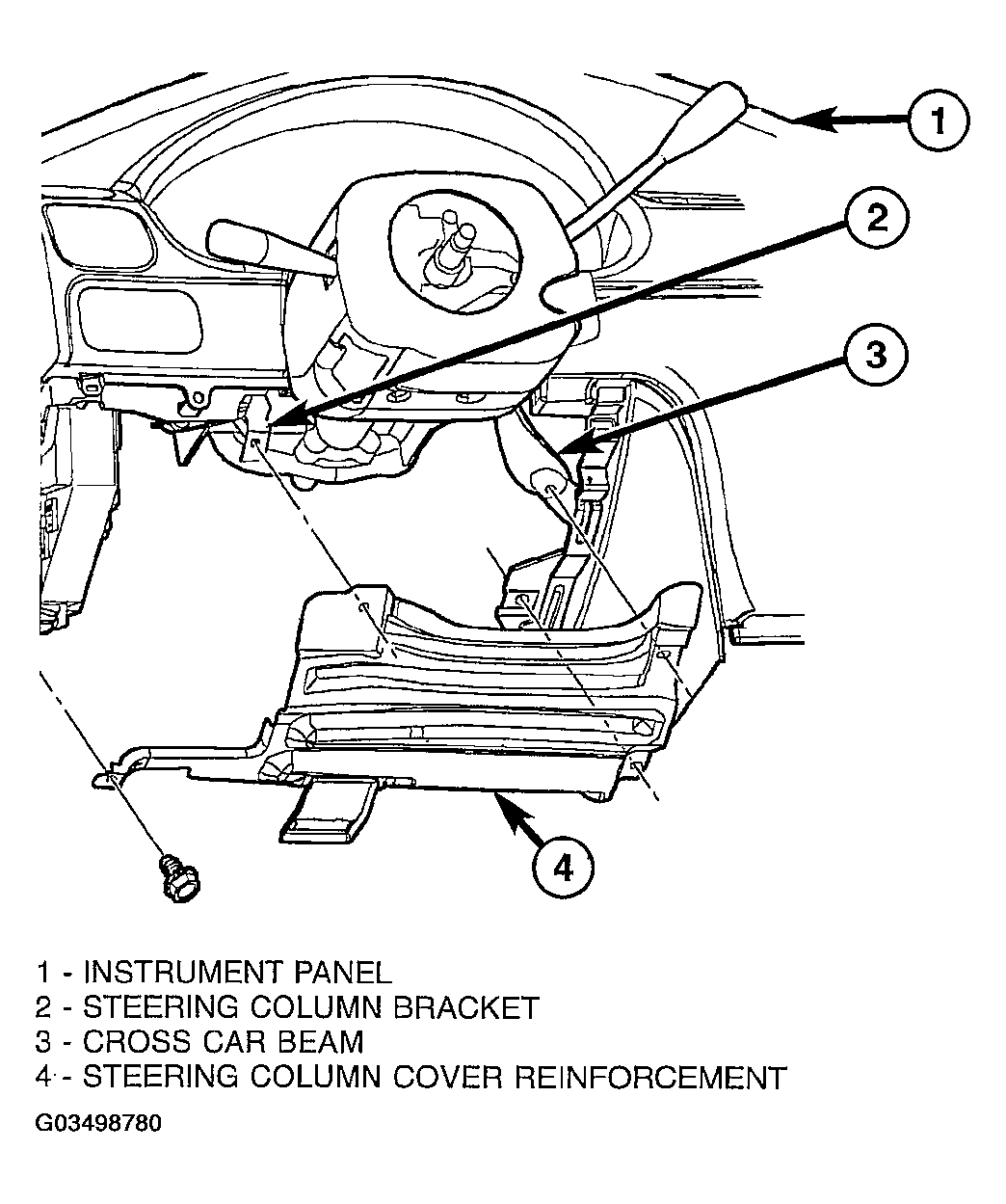 1

2

3

4

1 - INSTRUMENT PANEL
2 - STEERING COLUMN BRACKET
3 - CROSS CAR BEAM
4 - STEERING COLUMN COVER REINFORCEMENT

G03498780