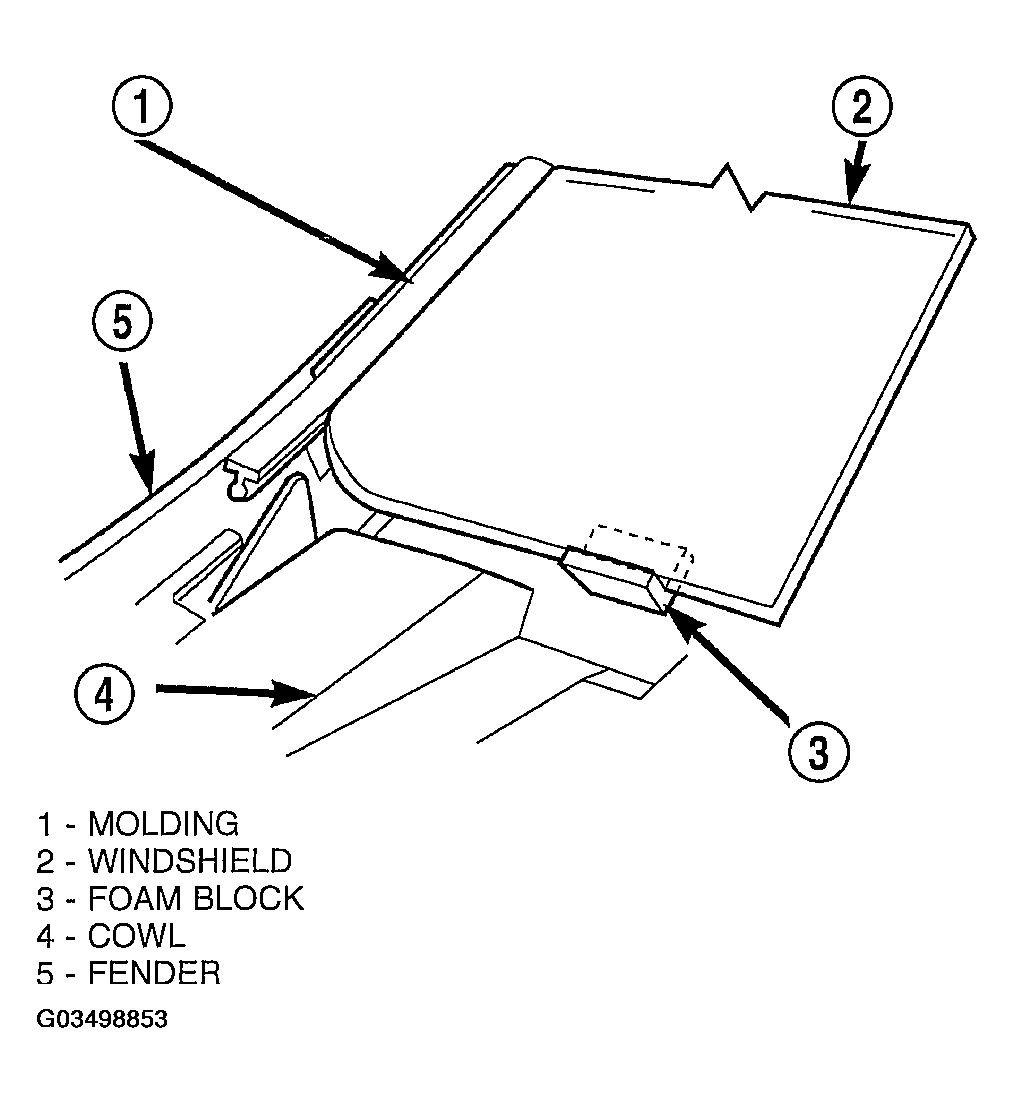 1

2

5

4

3

1 - MOLDING
2 - WINDSHIELD
3 - FOAM BLOCK
4 - COWL
5 - FENDER

G03498853