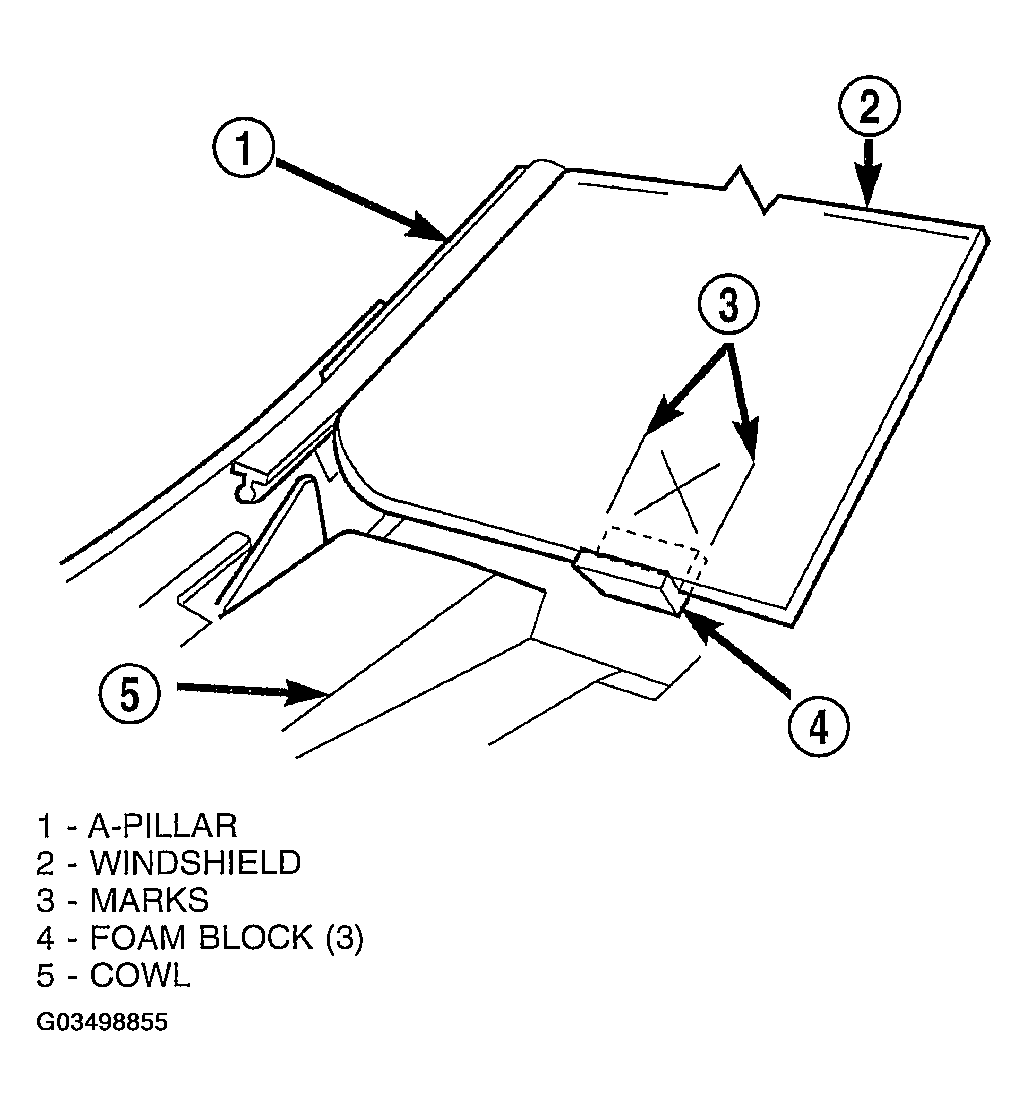 1

2

3

5

4

1 - A-PILLAR
2 - WINDSHIELD
3 - MARKS
4 - FOAM BLOCK (3)
5 - COWL

G03498855