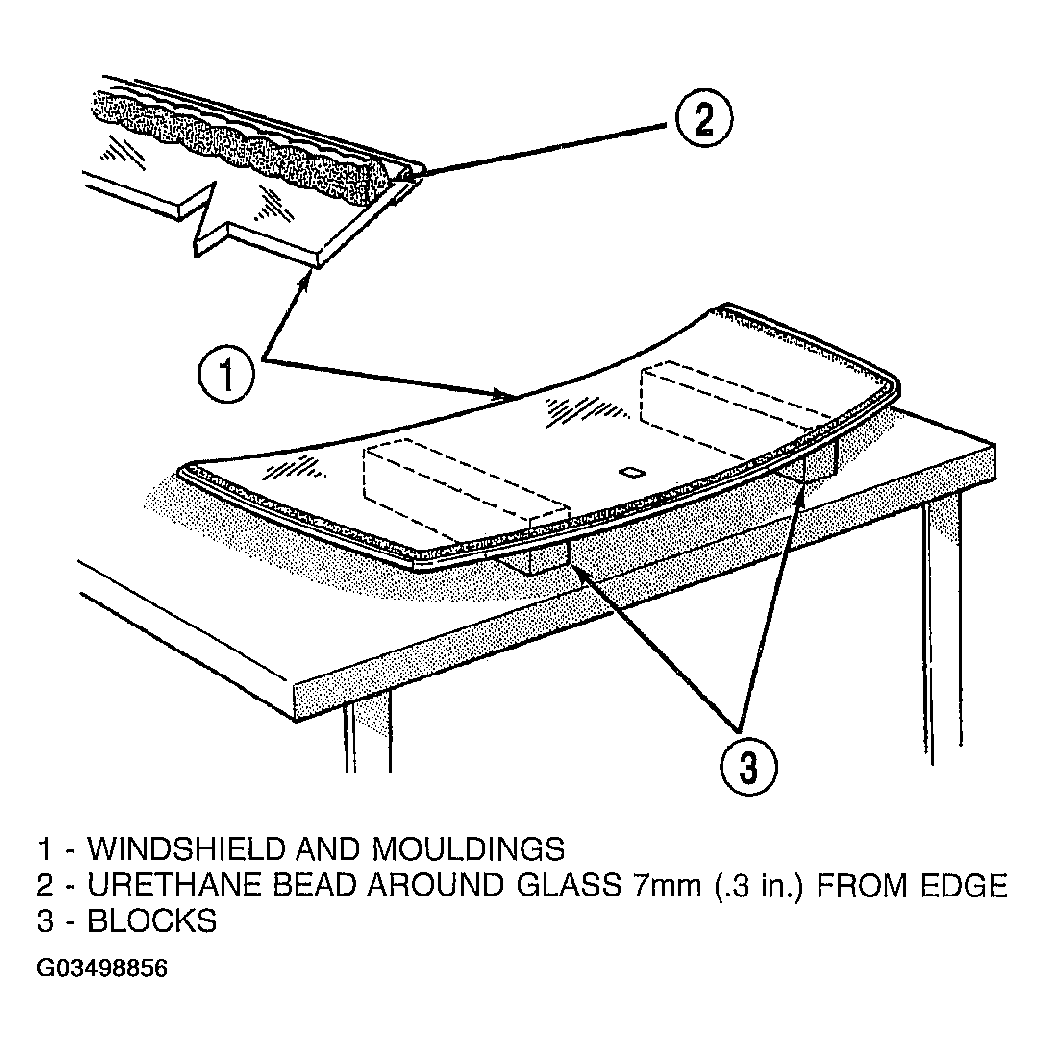 2

1

3

1 - WINDSHIELD AND MOULDINGS
2 - URETHANE BEAD AROUND GLASS 7mm (.3 in.) FROM EDGE
3 - BLOCKS

G03498856