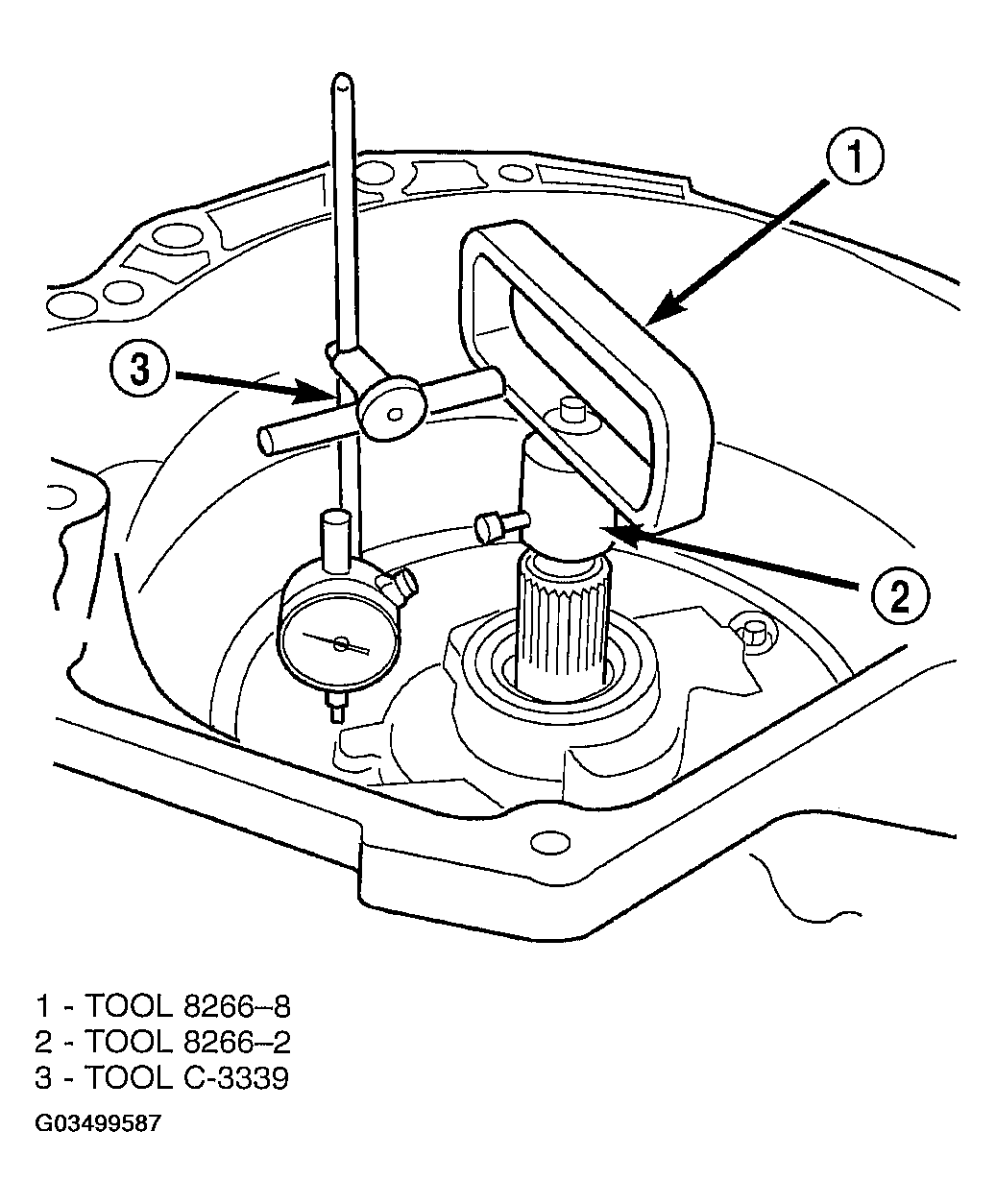 1

3

2

1 - TOOL 8266–8
2 - TOOL 8266–2
3 - TOOL C-3339

G03499587