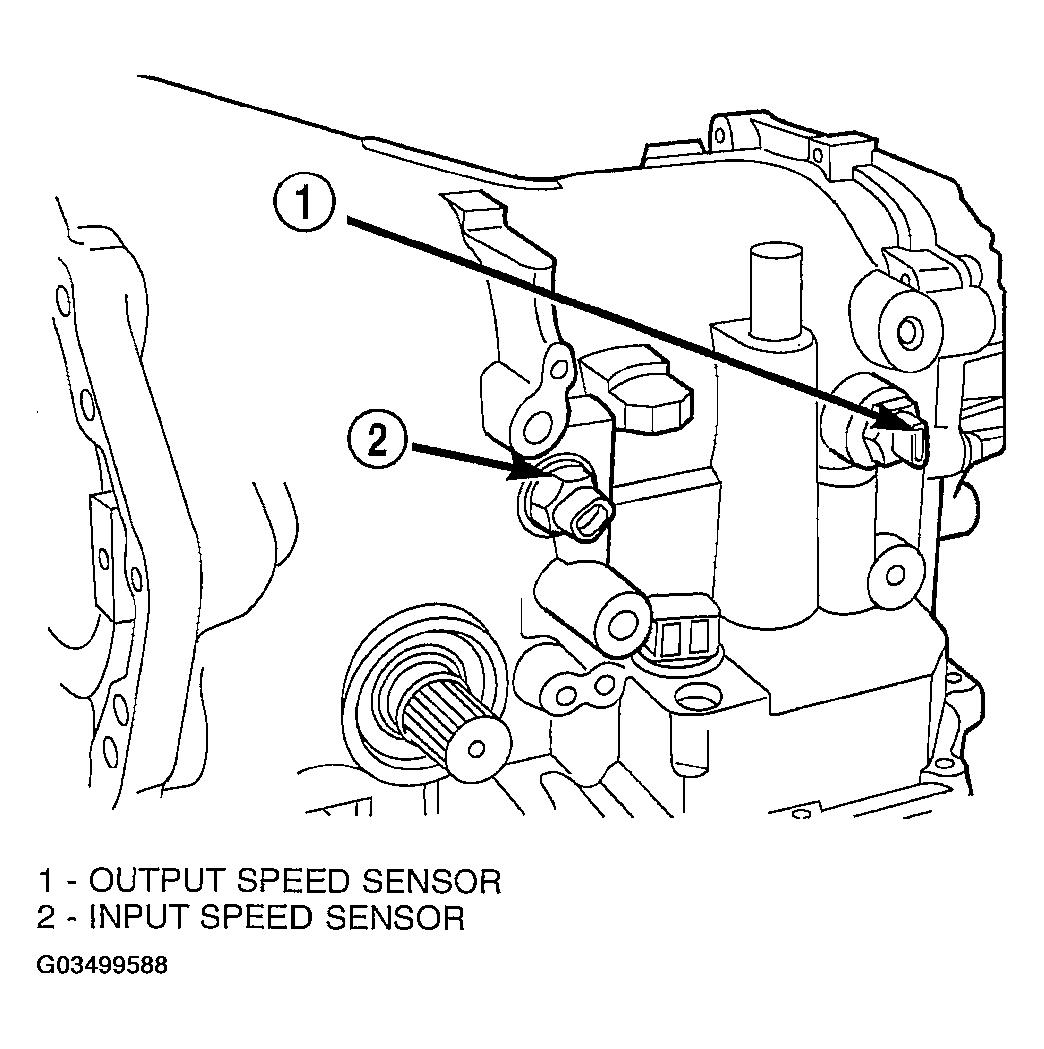 1

2

1 - OUTPUT SPEED SENSOR
2 - INPUT SPEED SENSOR

G03499588