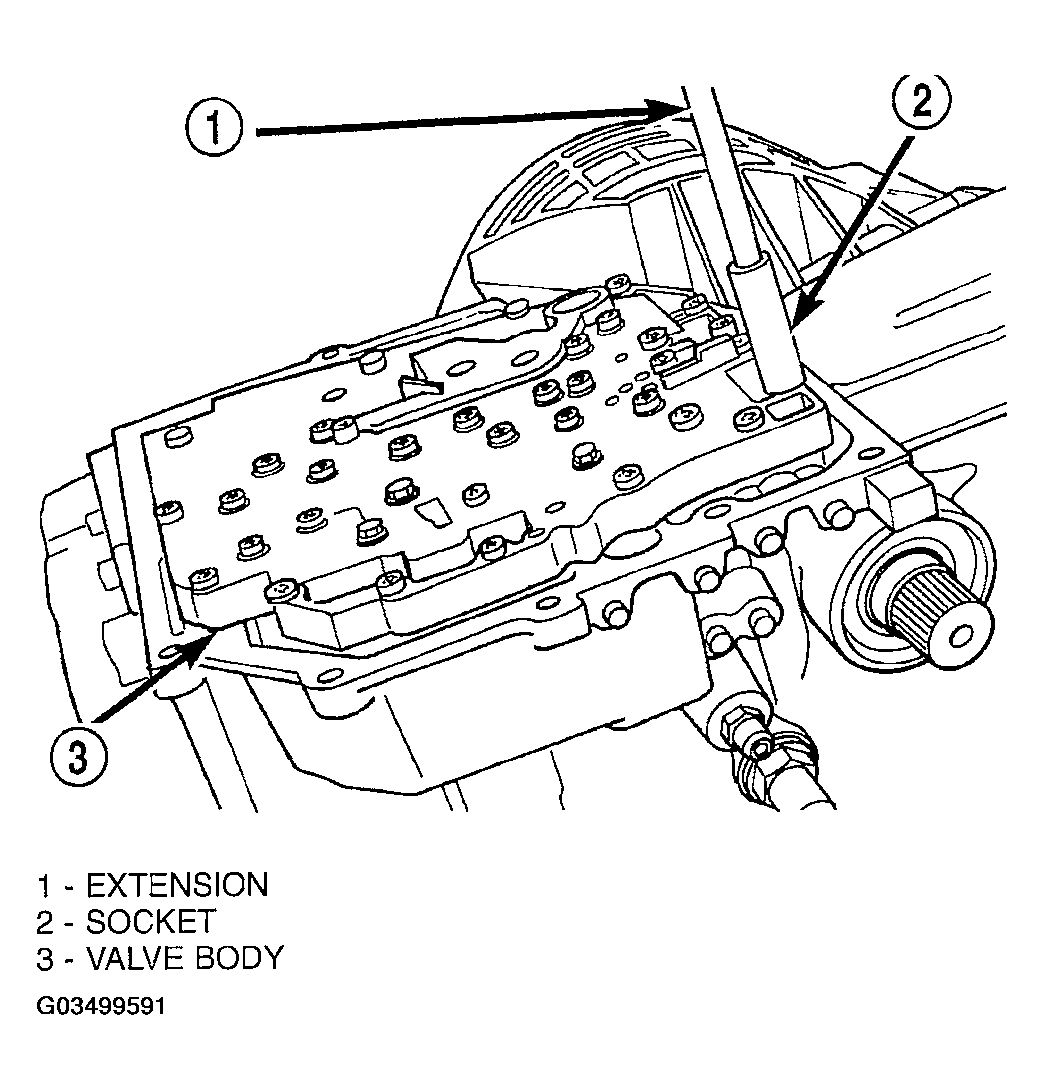 1

2

3

1 - EXTENSION
2 - SOCKET
3 - VALVE BODY

G03499591