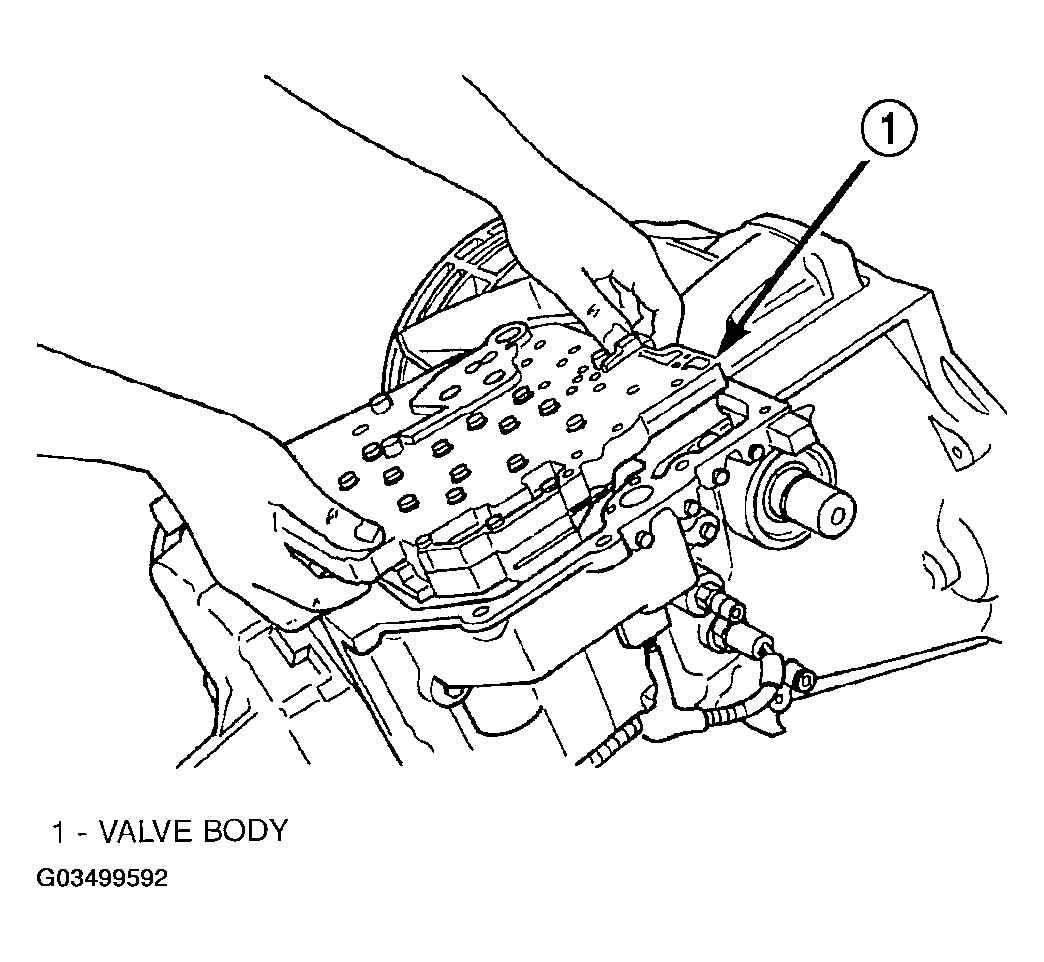 1

1 - VALVE BODY

G03499592