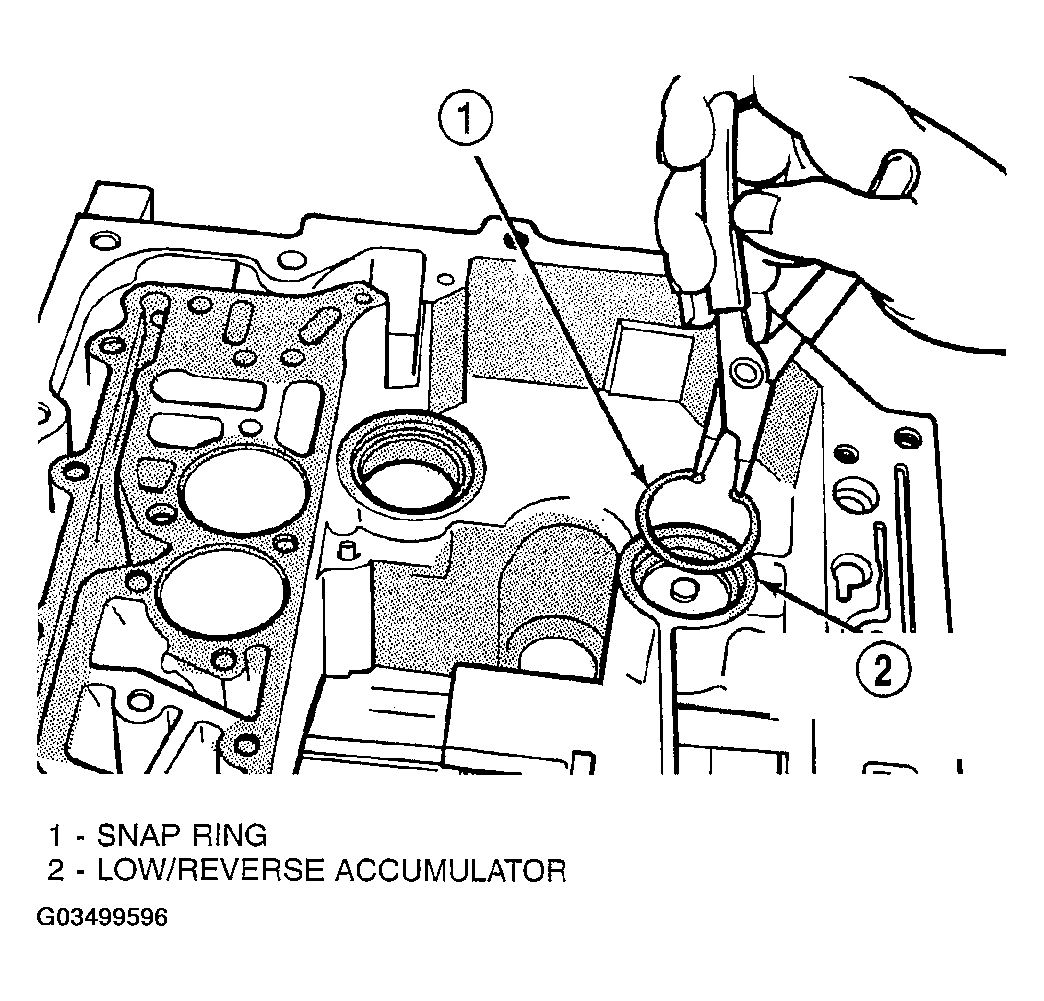 1

2

1 - SNAP RING
2 - LOW/REVERSE ACCUMULATOR

G03499596