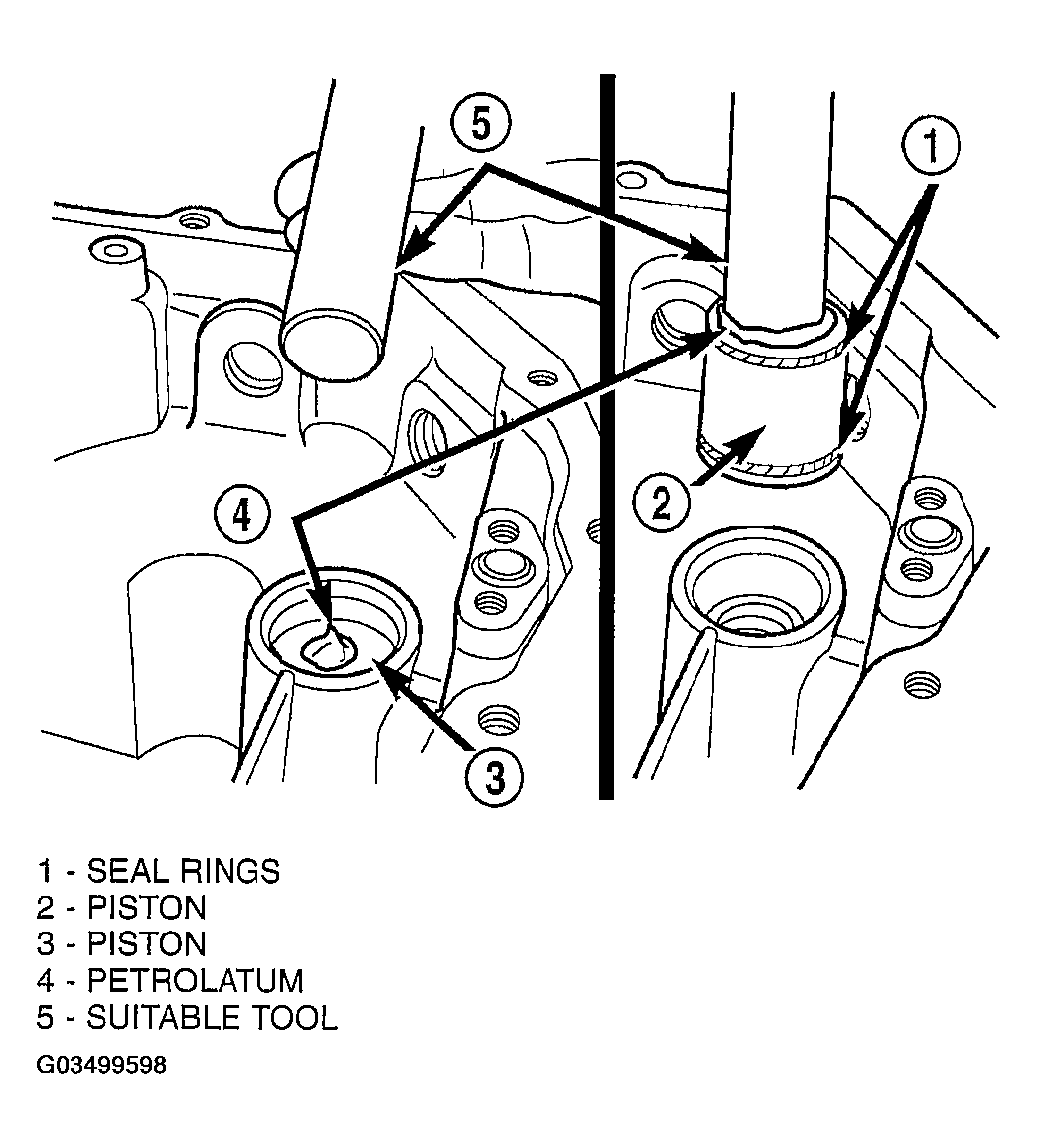 5
1
4
2
3

1 - SEAL RINGS
2 - PISTON
3 - PISTON
4 - PETROLATUM
5 - SUITABLE TOOL

G03499598