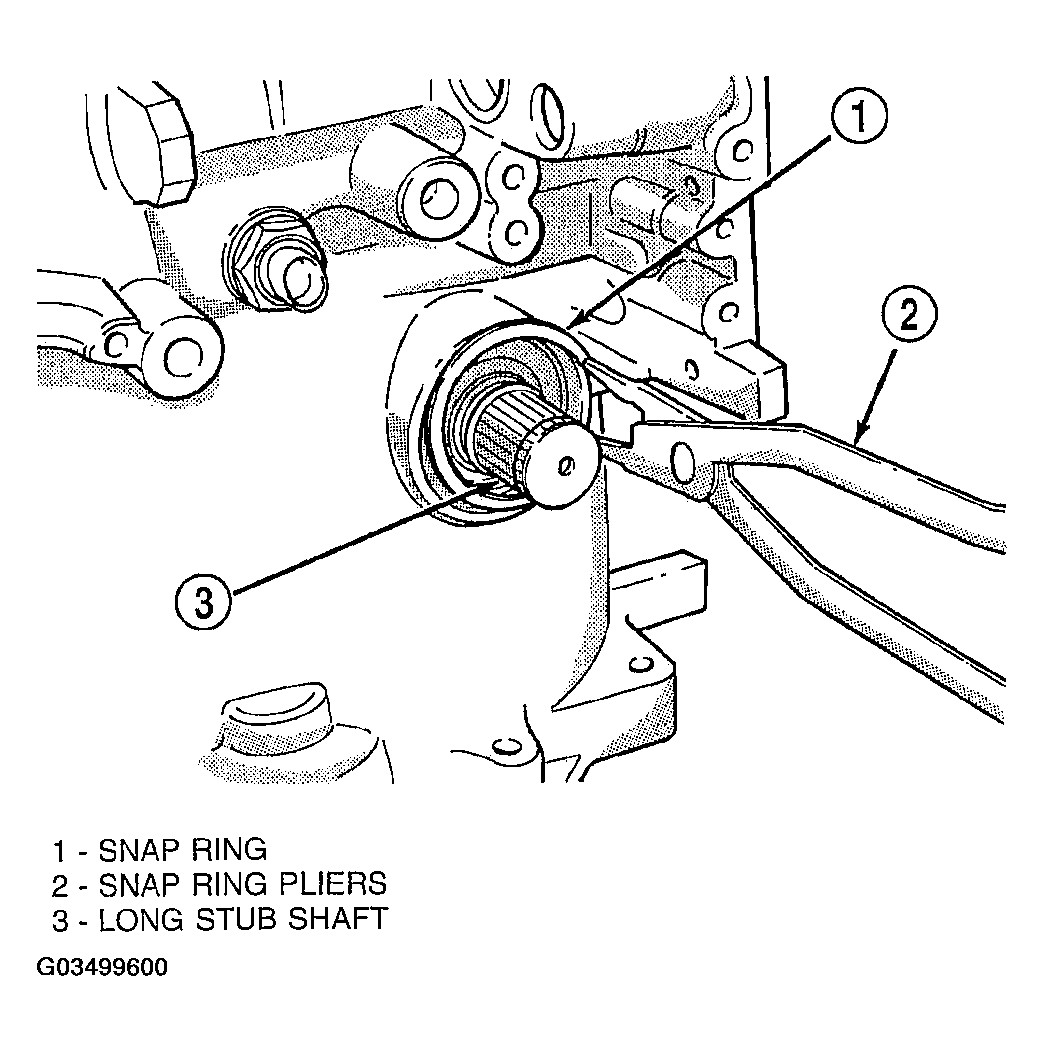 1

2

3

1 - SNAP RING
2 - SNAP RING PLIERS
3 - LONG STUB SHAFT

G03499600