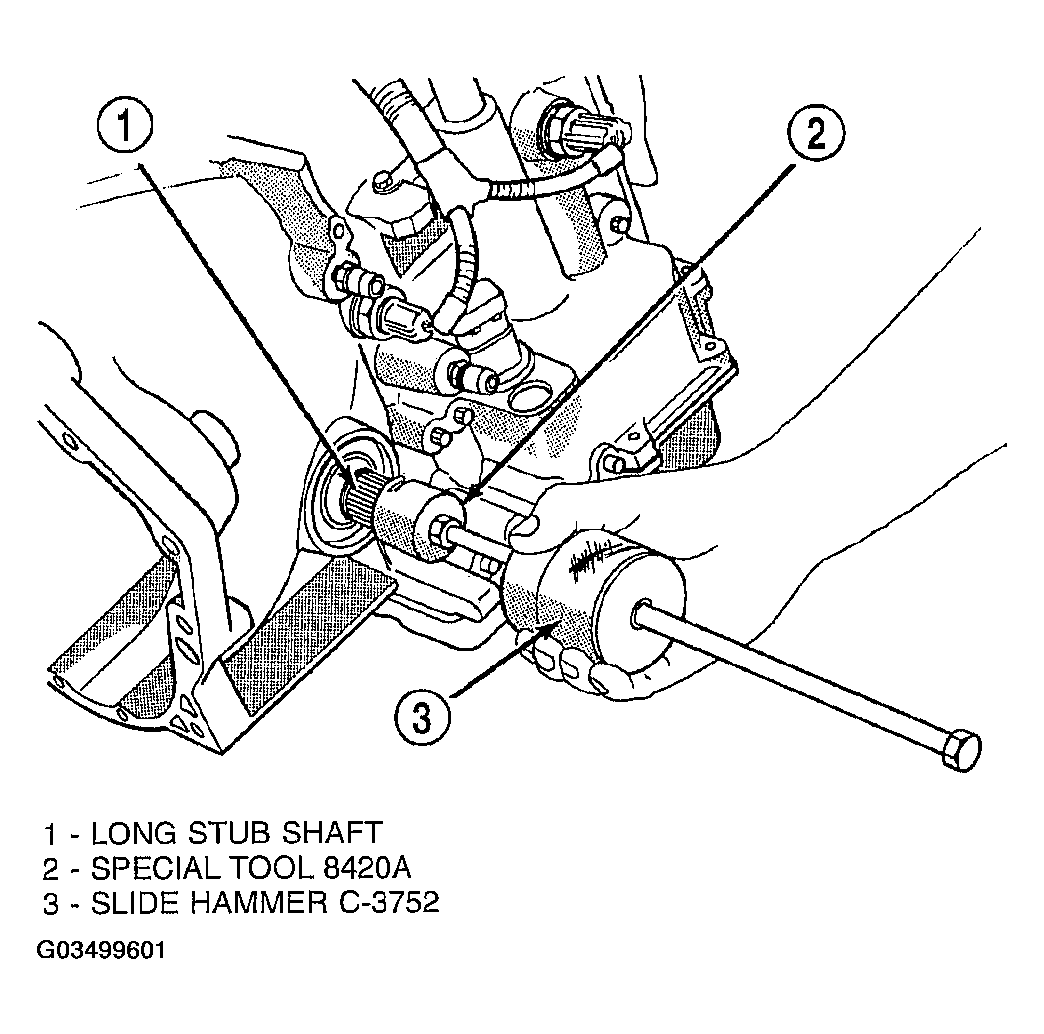 1

2

3

1 - LONG STUB SHAFT
2 - SPECIAL TOOL 8420A
3 - SLIDE HAMMER C-3752

G03499601