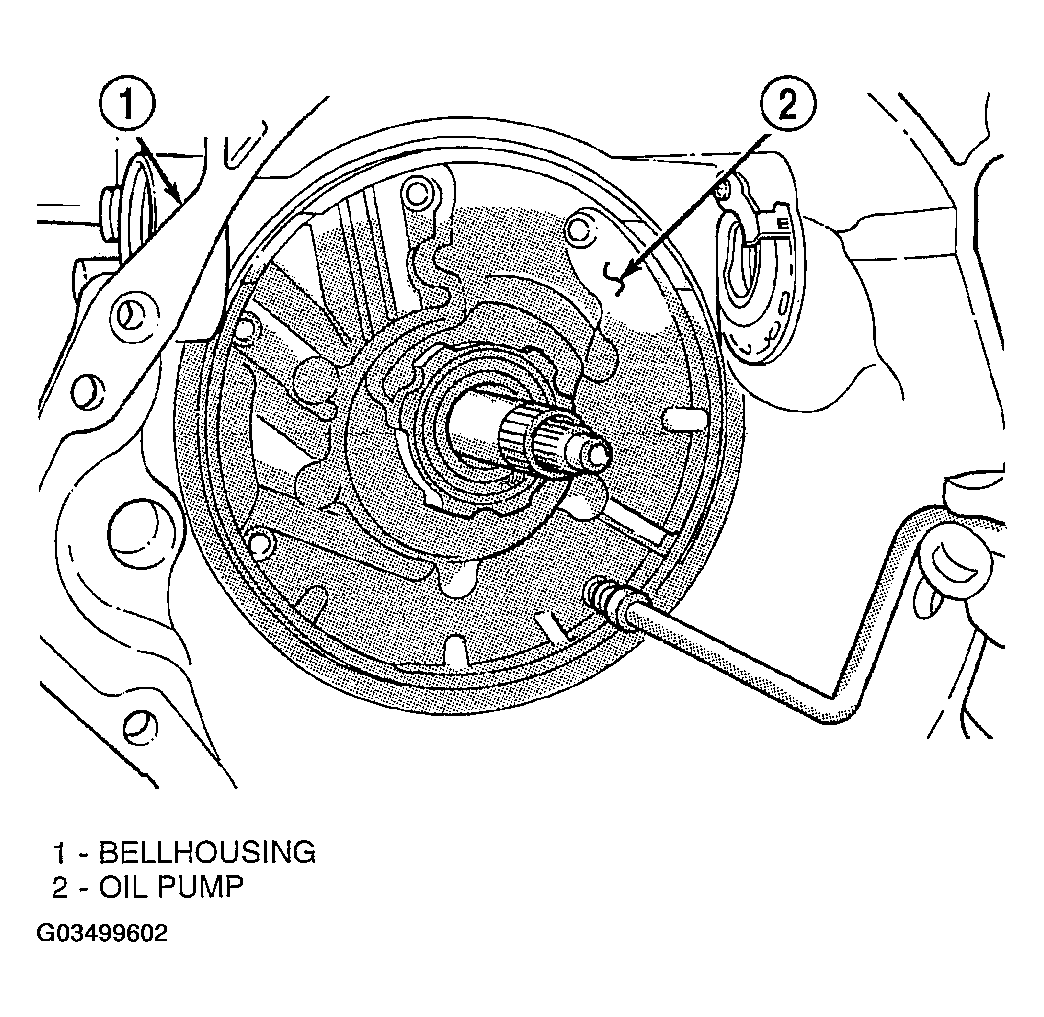 1

2

1 - BELLHOUSING
2 - OIL PUMP

G03499602