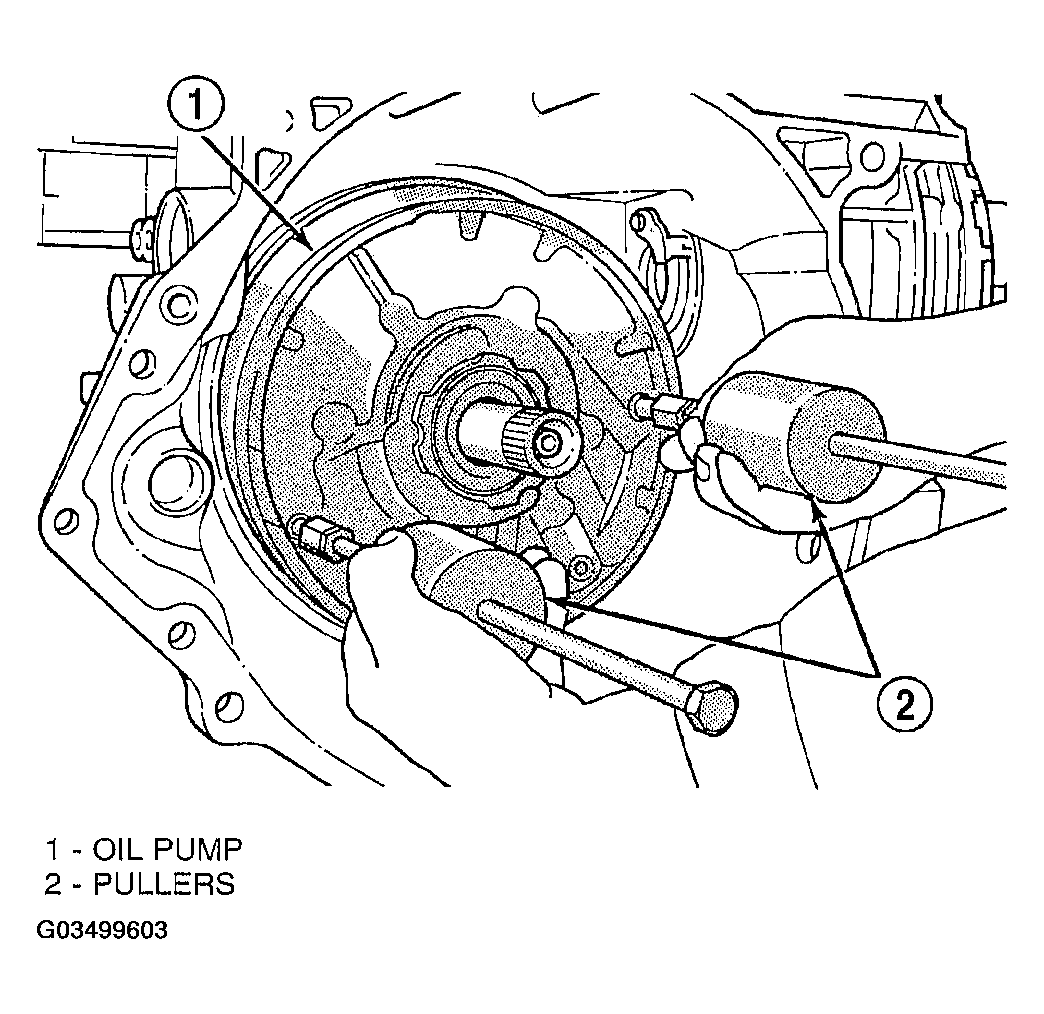 1

2

1 - OIL PUMP
2 - PULLERS

G03499603