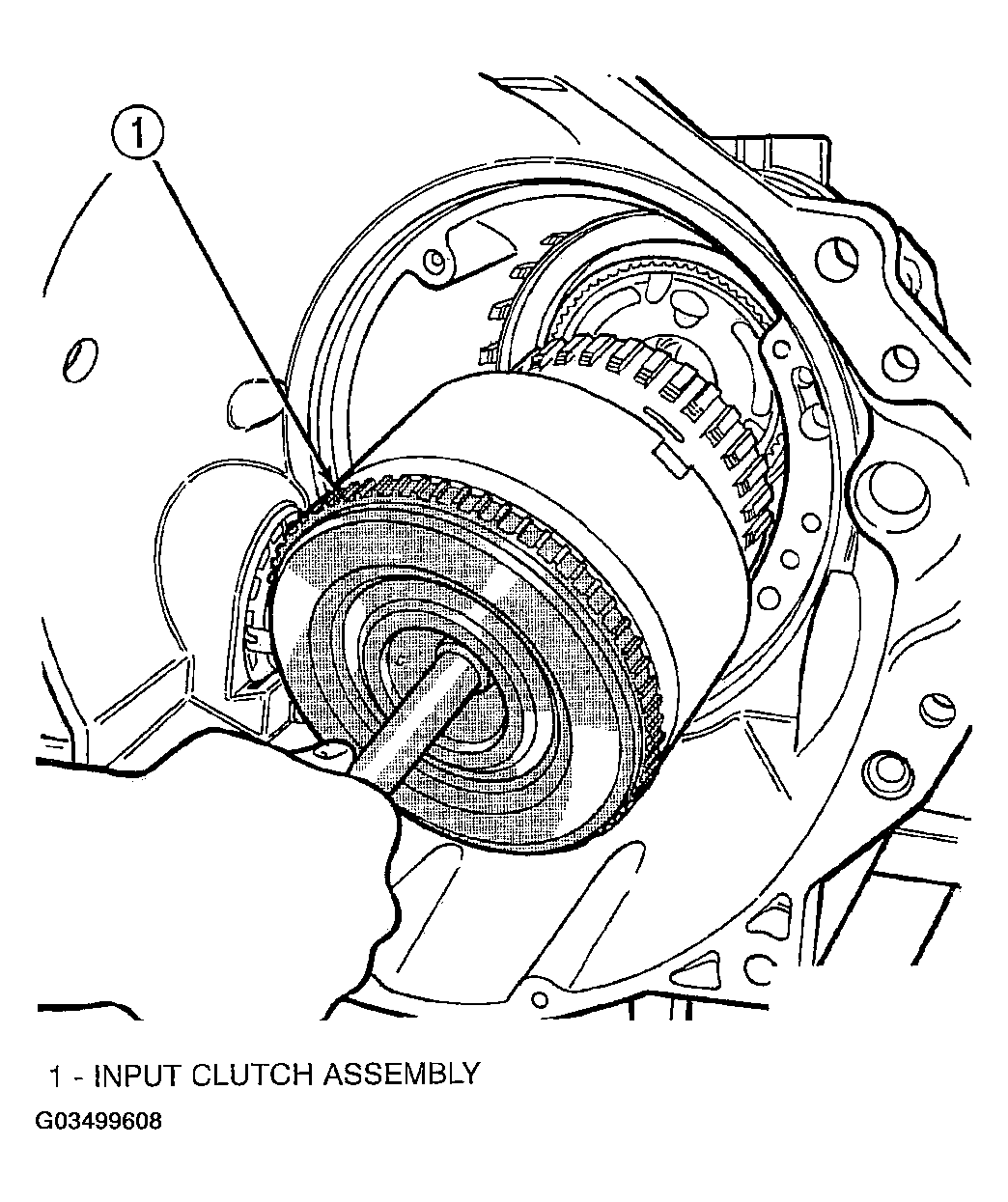 1

1 - INPUT CLUTCH ASSEMBLY
G03499608