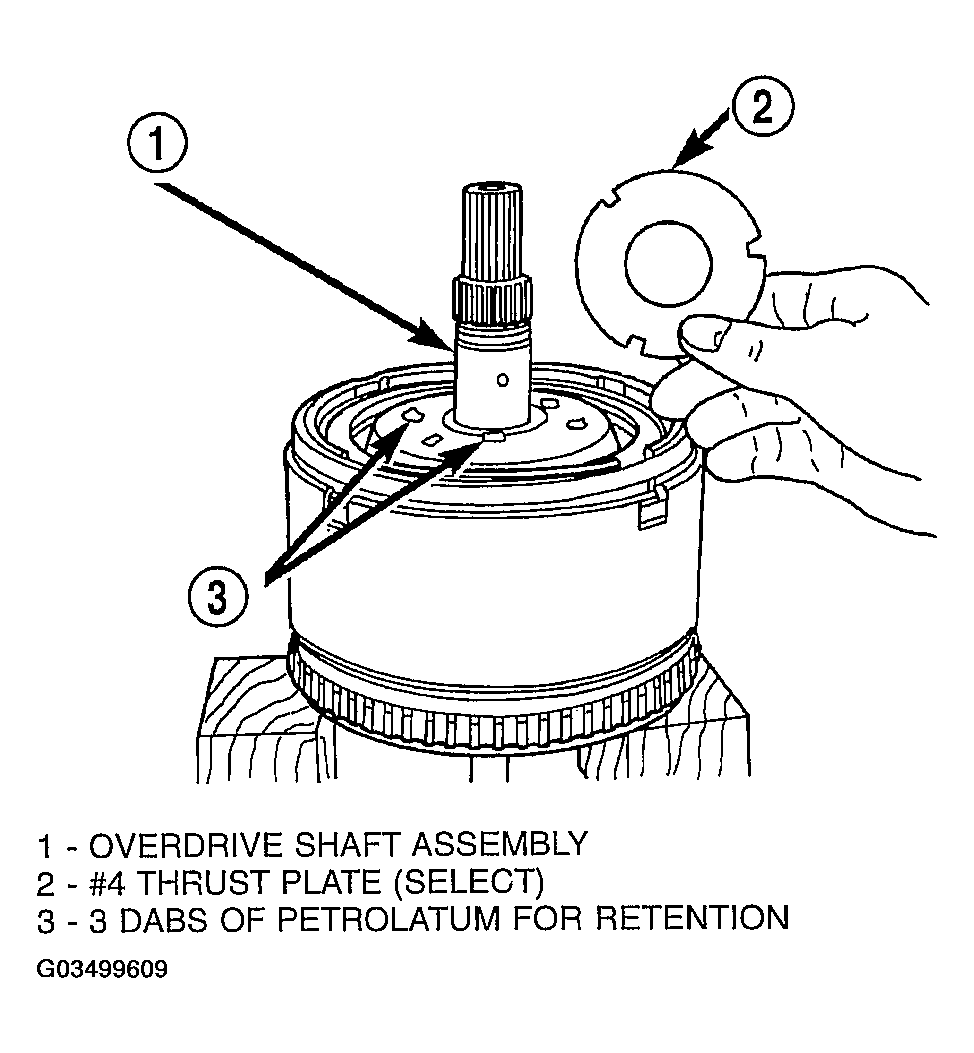 1

2

3

1 - OVERDRIVE SHAFT ASSEMBLY
2 - #4 THRUST PLATE (SELECT)
3 - 3 DABS OF PETROLATUM FOR RETENTION

G03499609