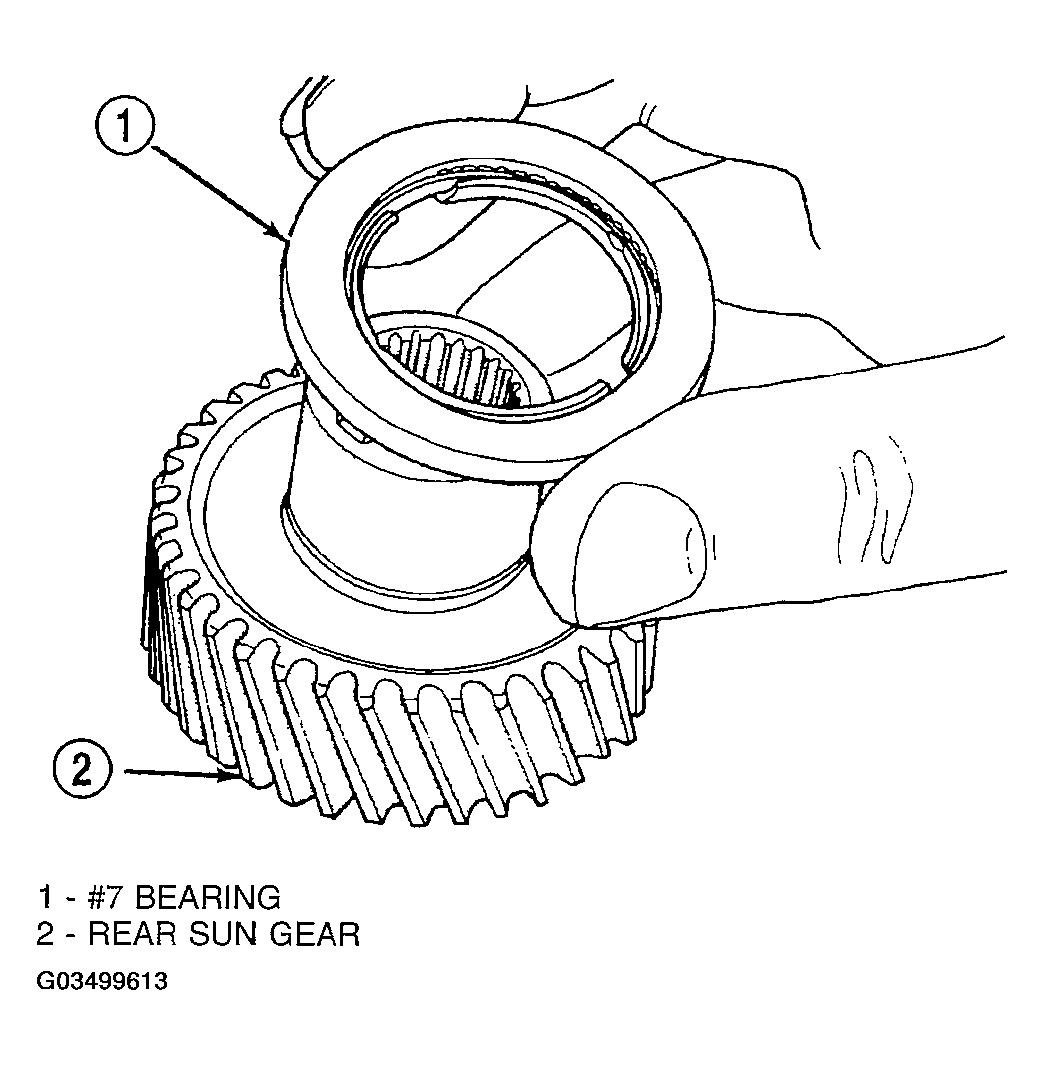 1

2

1 - #7 BEARING
2 - REAR SUN GEAR

G03499613