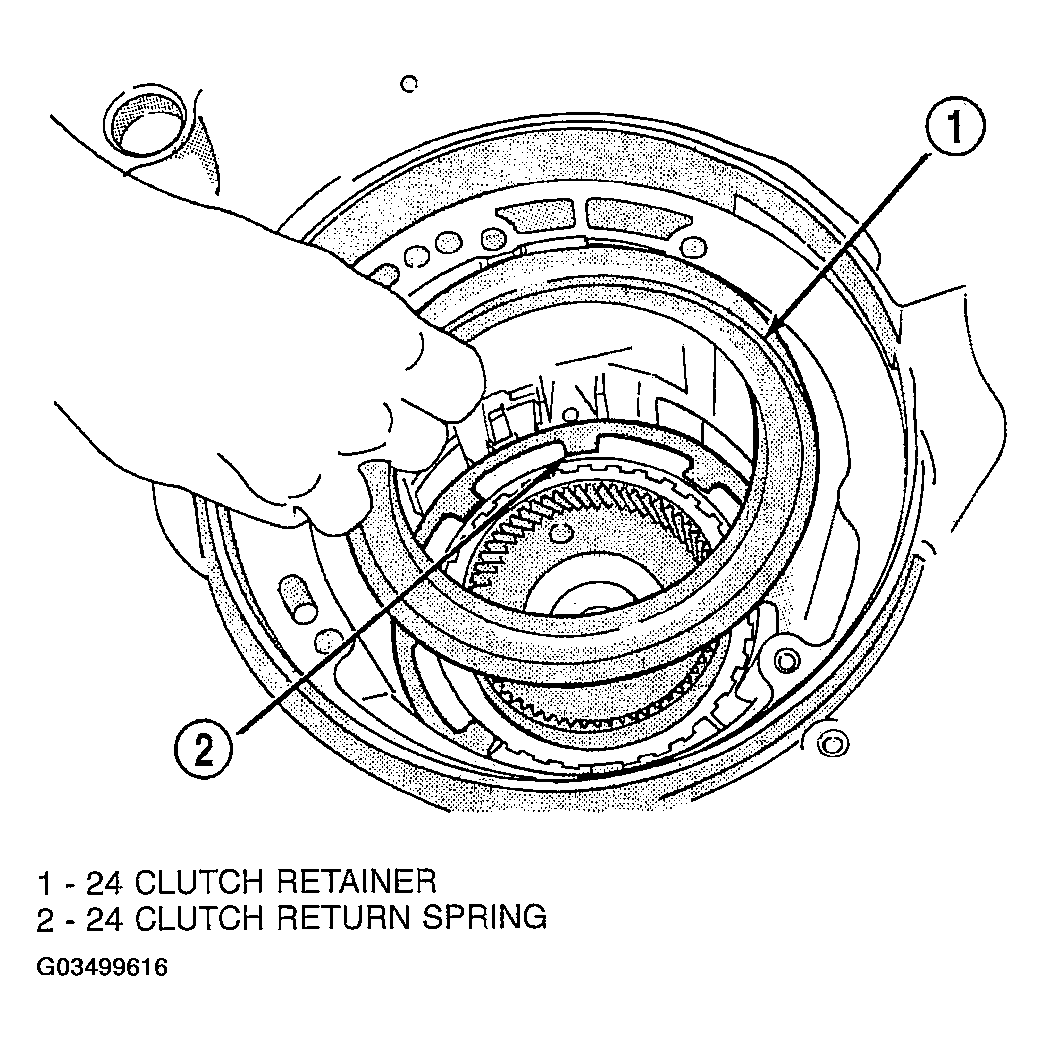 1

2

1 - 24 CLUTCH RETAINER
2 - 24 CLUTCH RETURN SPRING

G03499616