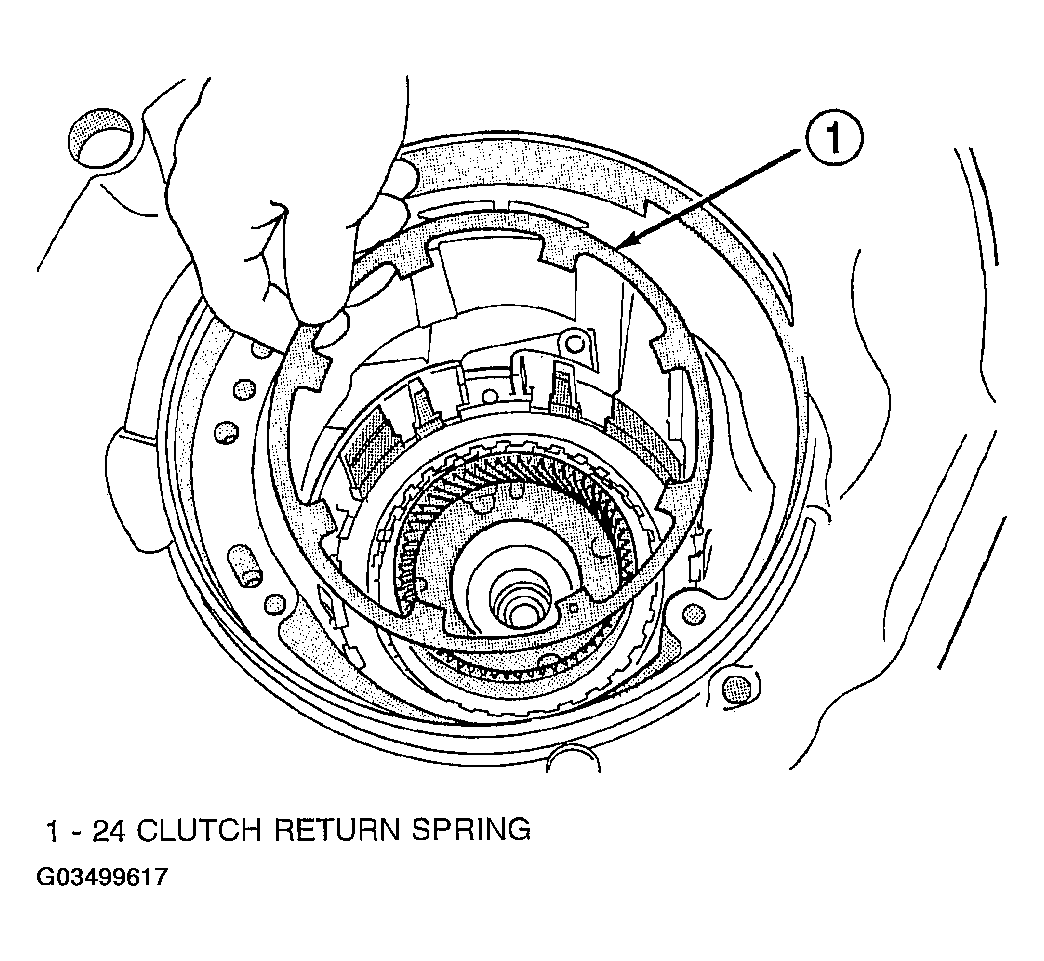 1

1 - 24 CLUTCH RETURN SPRING

G03499617