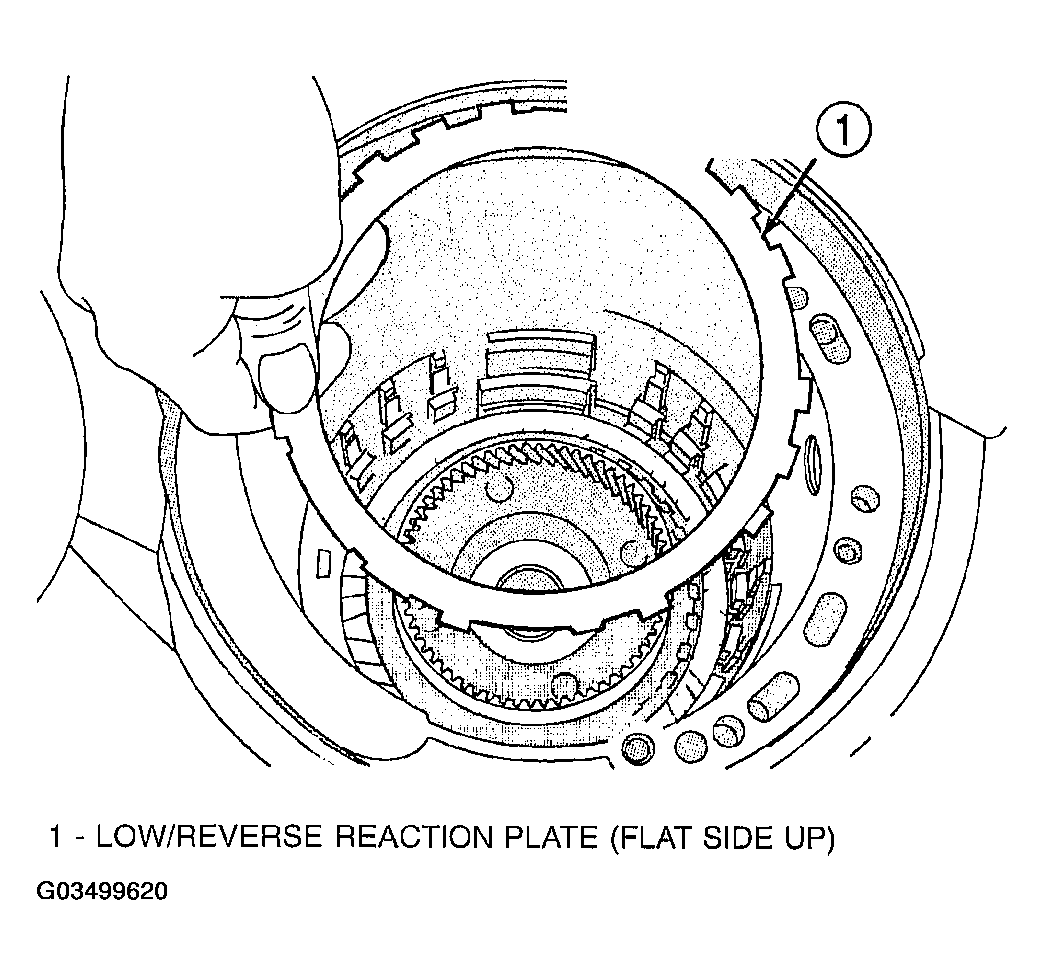 1

1 - LOW/REVERSE REACTION PLATE (FLAT SIDE UP)

G03499620