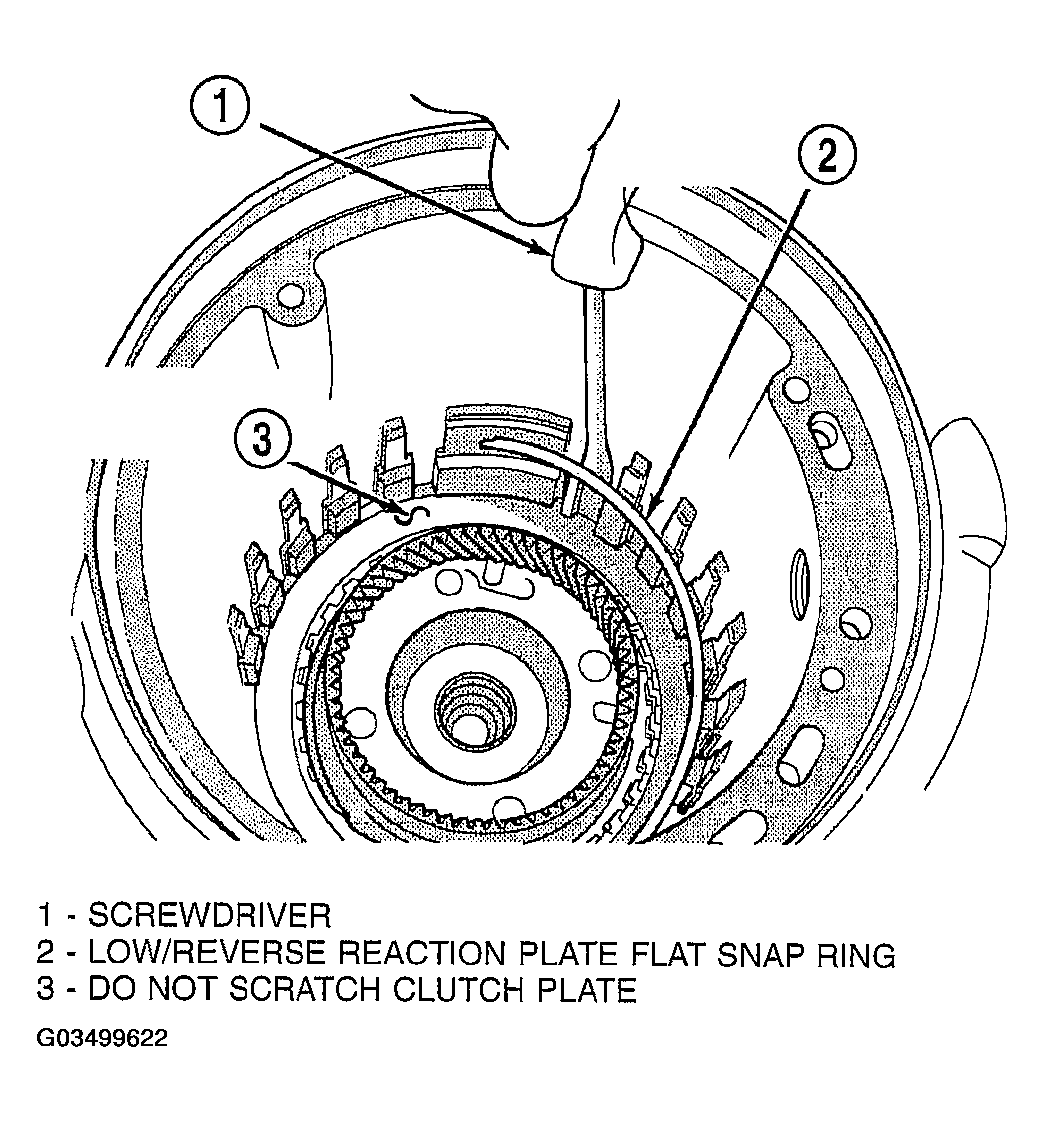 1

2

3

1 - SCREWDRIVER
2 - LOW/REVERSE REACTION PLATE FLAT SNAP RING
3 - DO NOT SCRATCH CLUTCH PLATE

G03499622