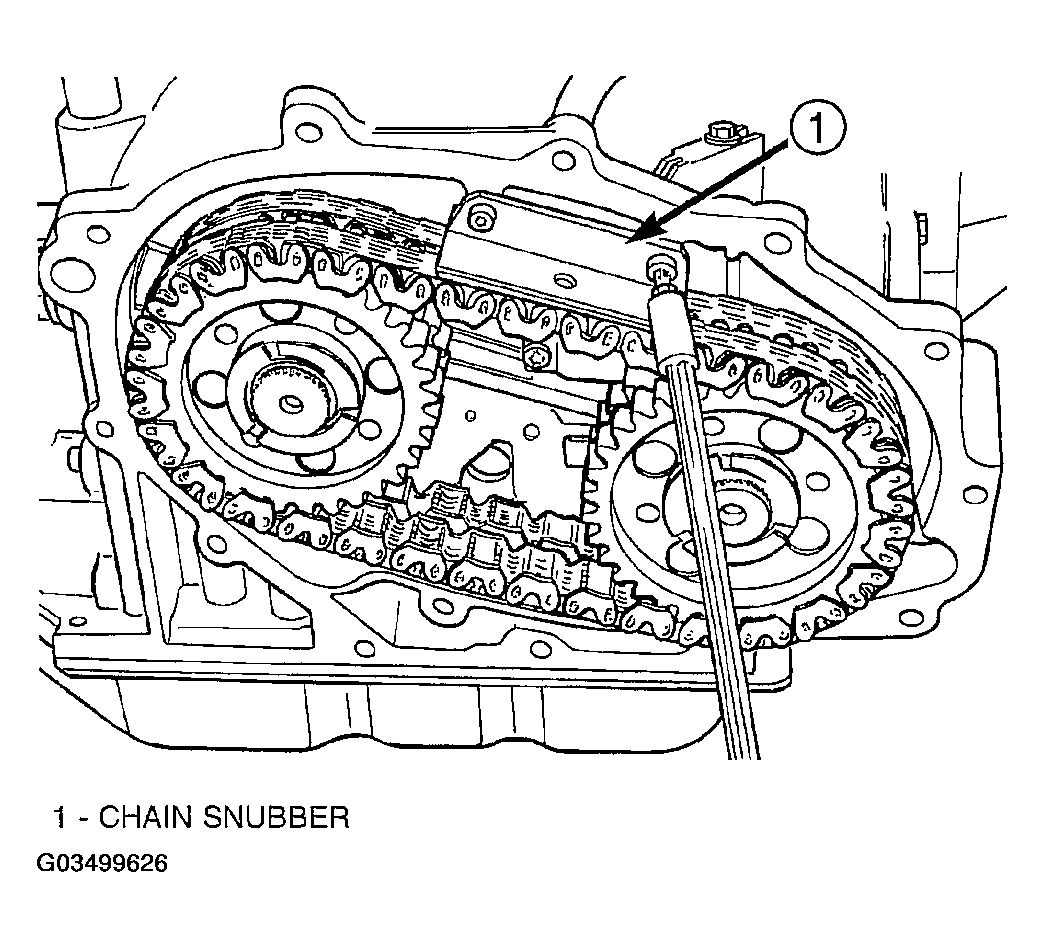 1

1 - CHAIN SNUBBER

G03499626