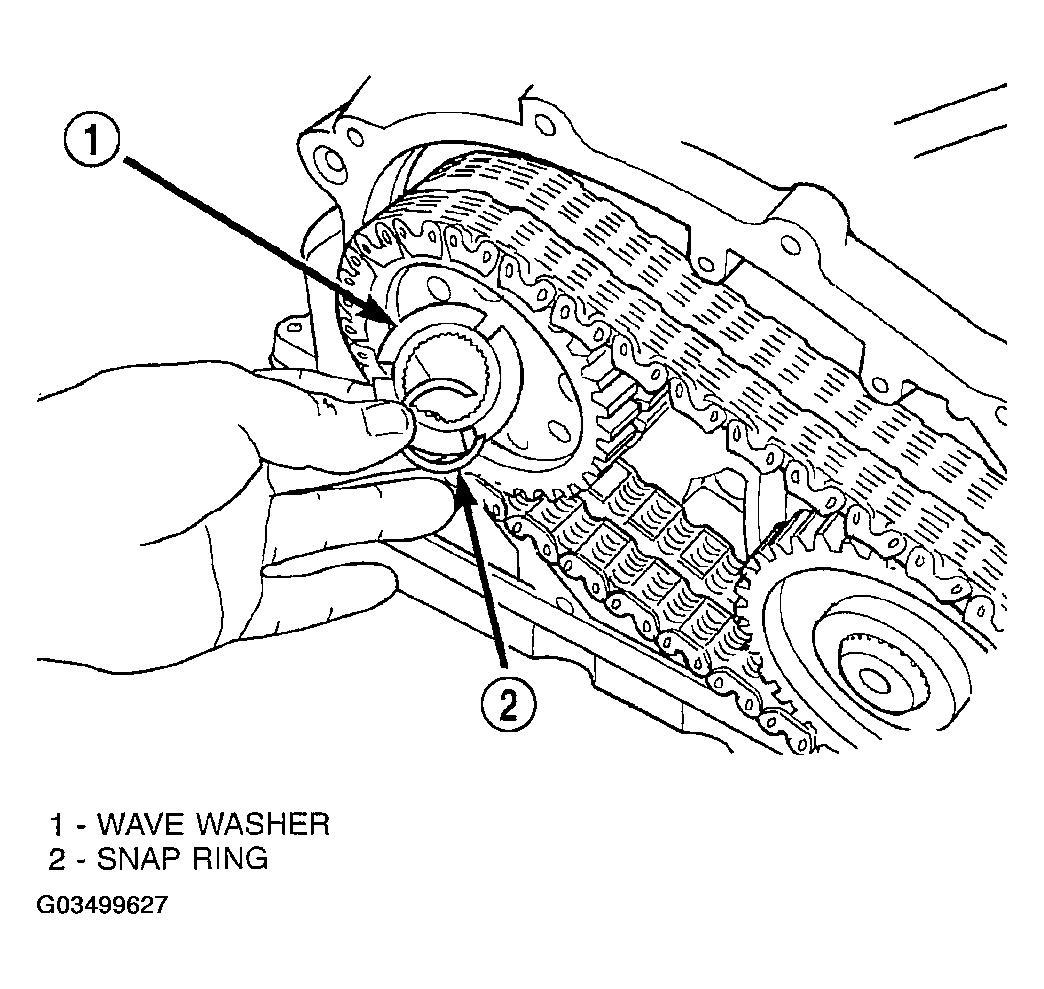 1

2

1 - WAVE WASHER
2 - SNAP RING

G03499627