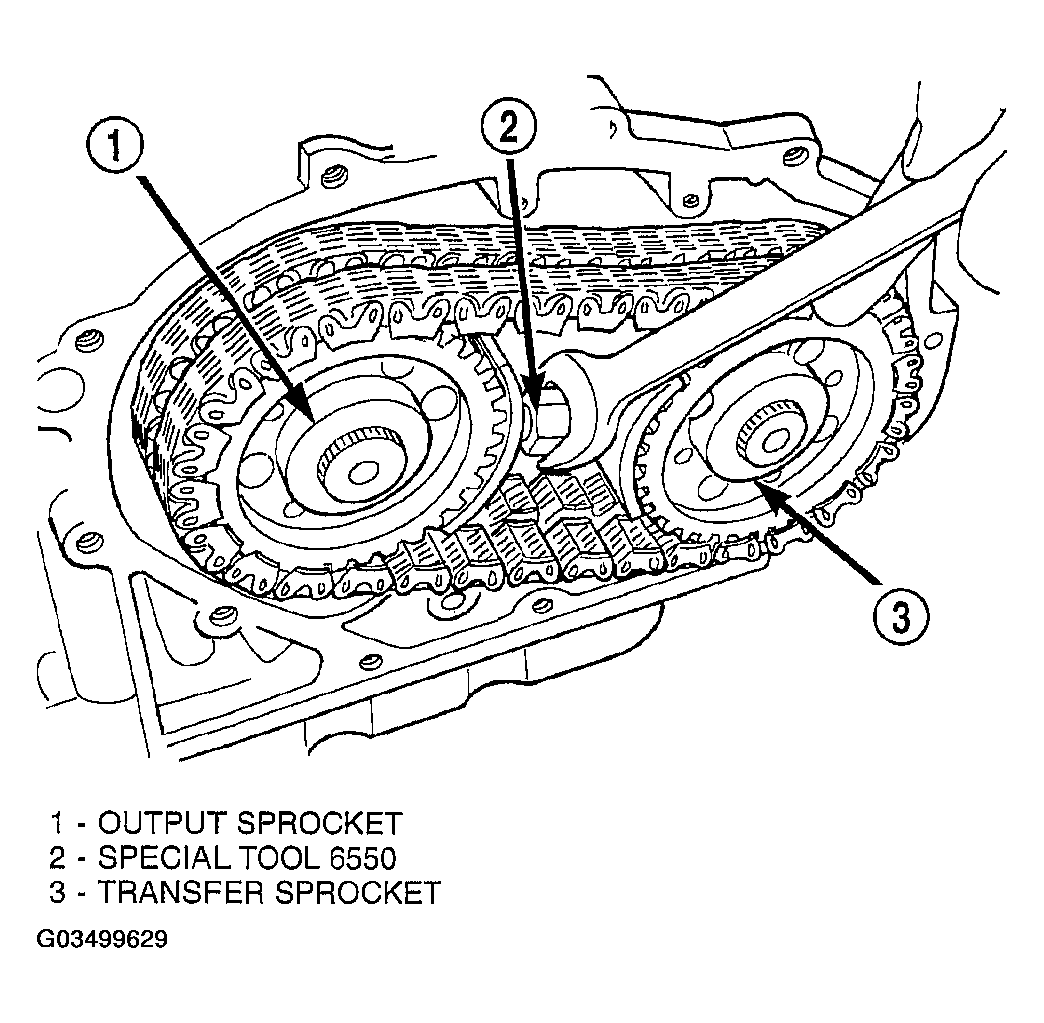 1

2

3

1 - OUTPUT SPROCKET
2 - SPECIAL TOOL 6550
3 - TRANSFER SPROCKET

G03499629