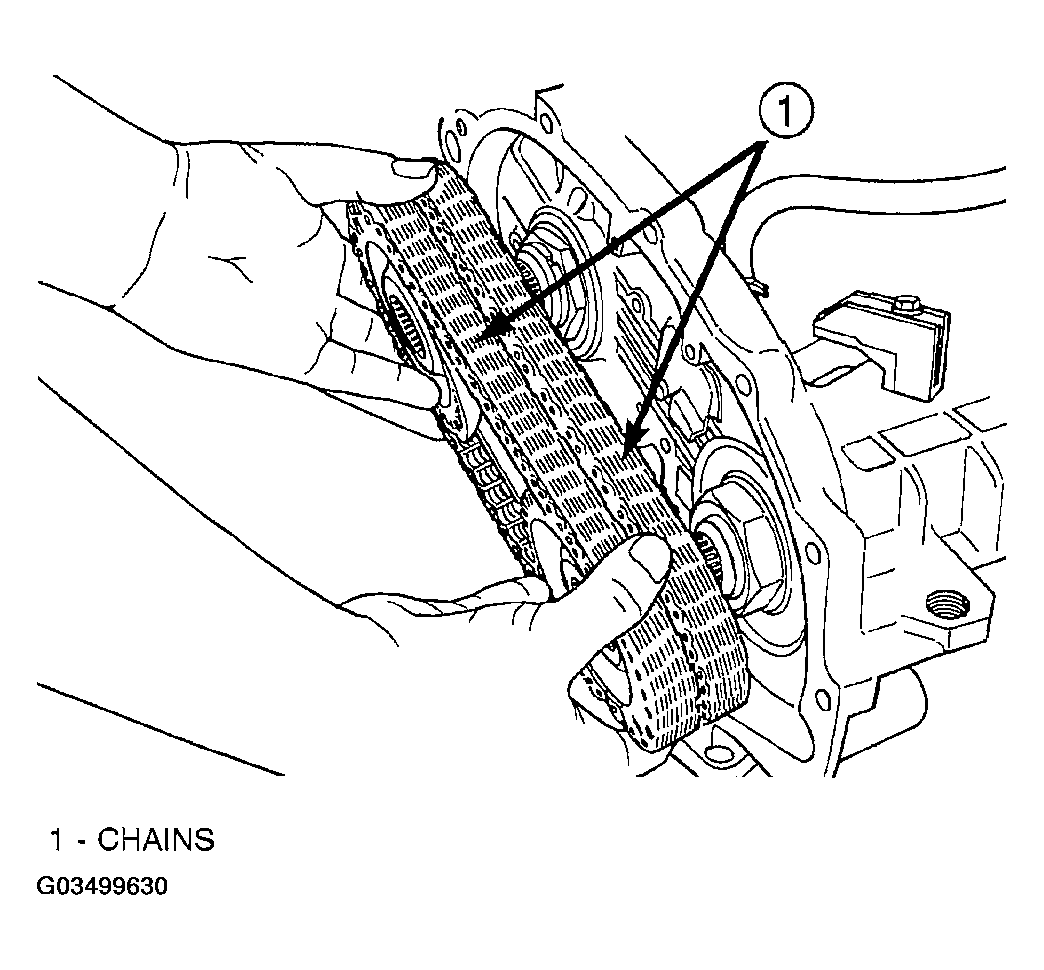 1

1 - CHAINS

G03499630