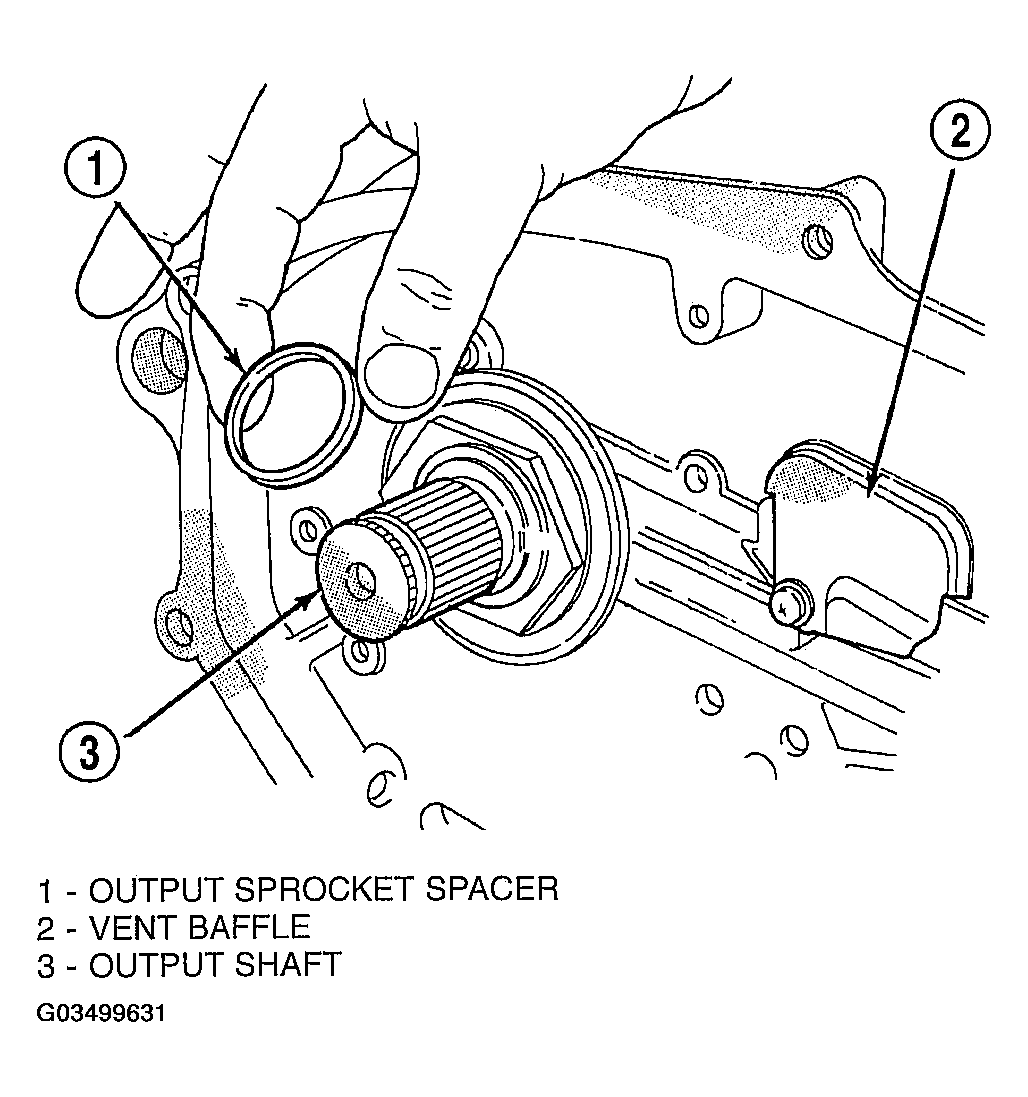 1
2
3

1 - OUTPUT SPROCKET SPACER
2 - VENT BAFFLE
3 - OUTPUT SHAFT

G03499631