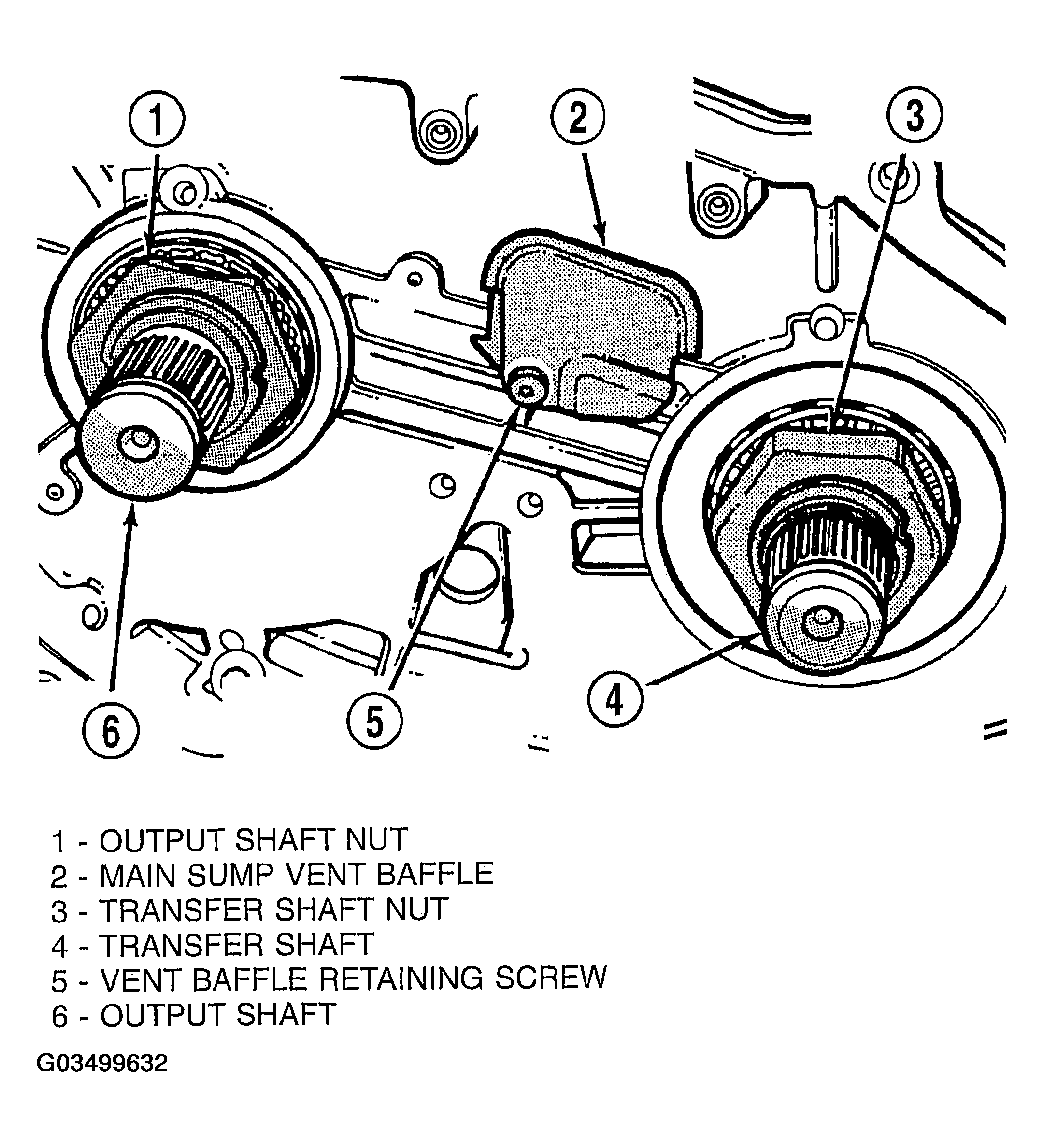 1
2
3
6
5
4

1 - OUTPUT SHAFT NUT
2 - MAIN SUMP VENT BAFFLE
3 - TRANSFER SHAFT NUT
4 - TRANSFER SHAFT
5 - VENT BAFFLE RETAINING SCREW
6 - OUTPUT SHAFT

G03499632