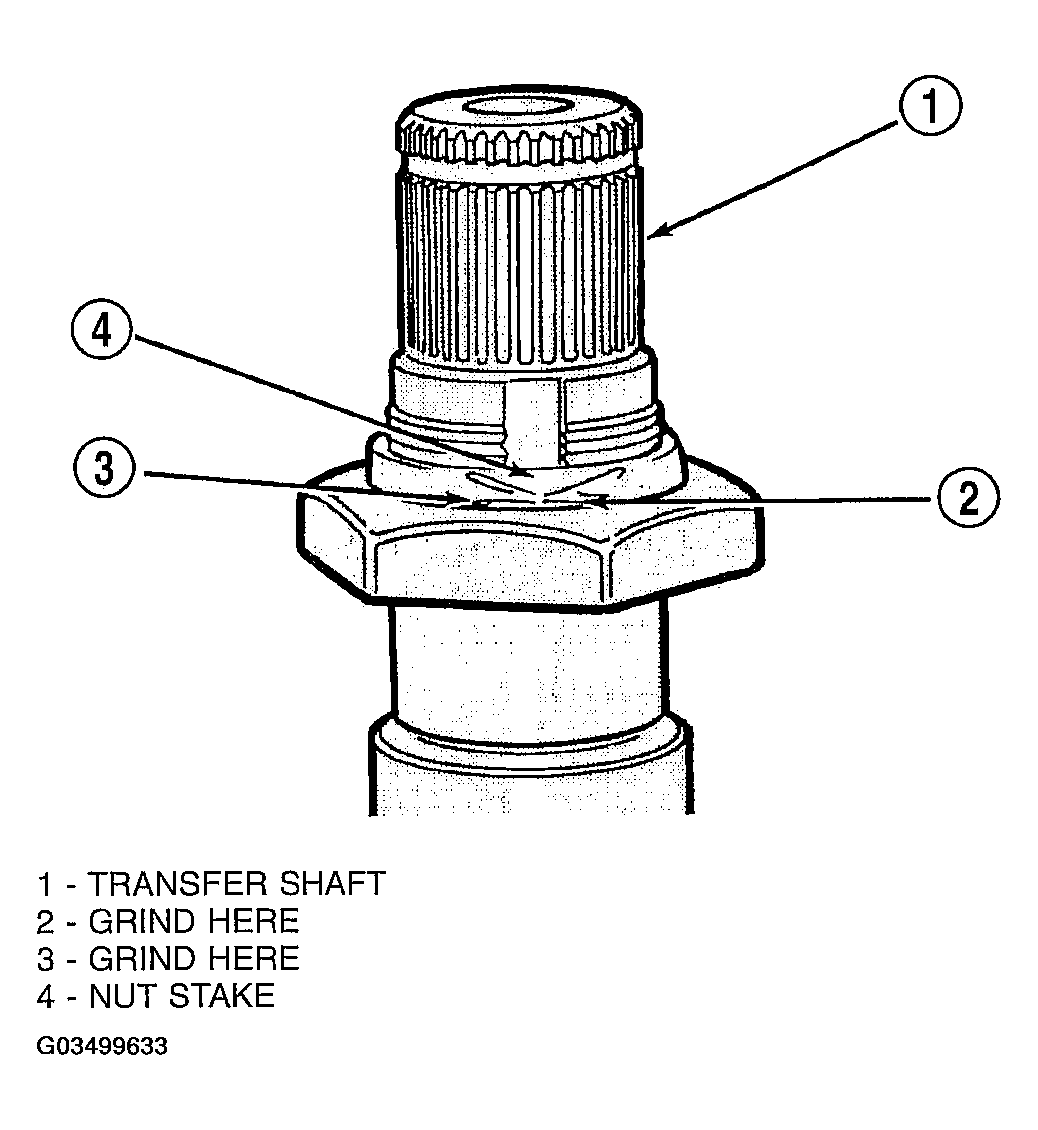 1

4

3

2

1 - TRANSFER SHAFT
2 - GRIND HERE
3 - GRIND HERE
4 - NUT STAKE

G03499633