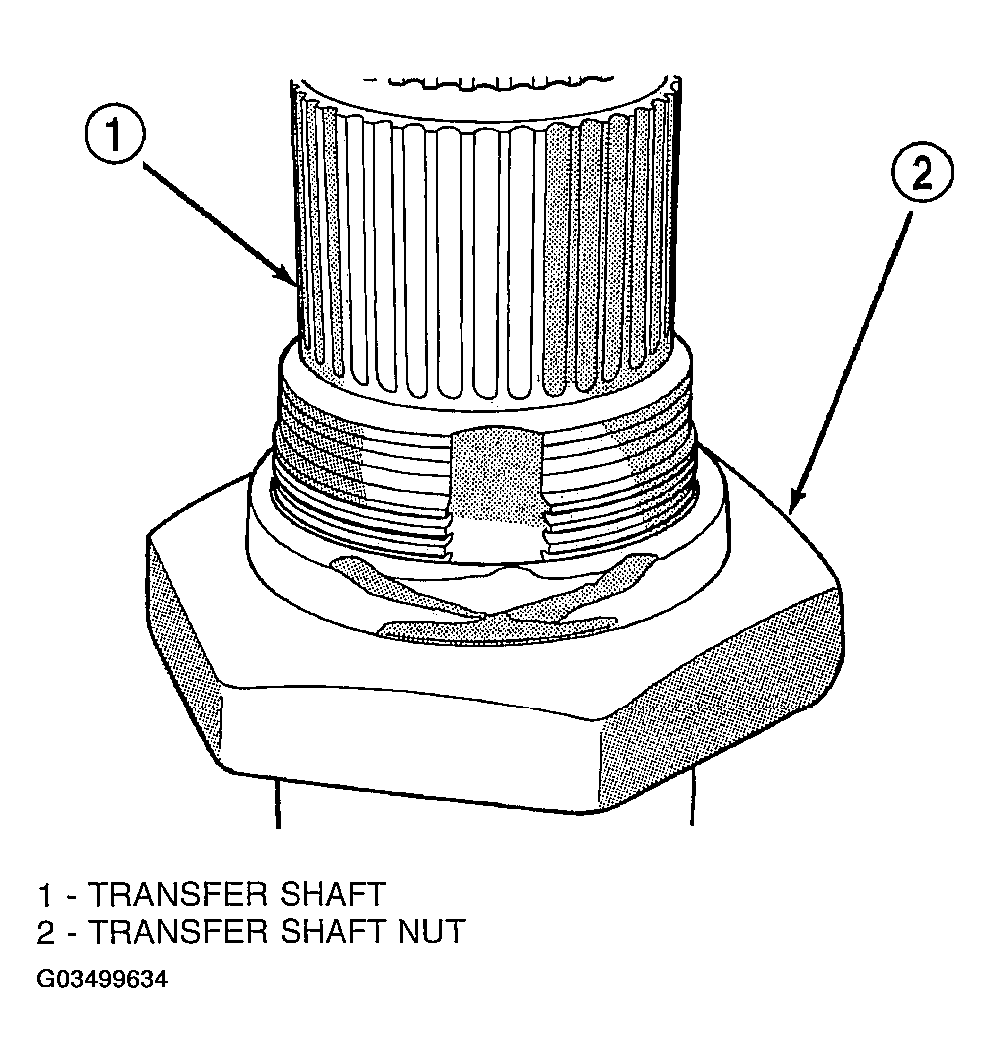 1

2

1 - TRANSFER SHAFT
2 - TRANSFER SHAFT NUT

G03499634