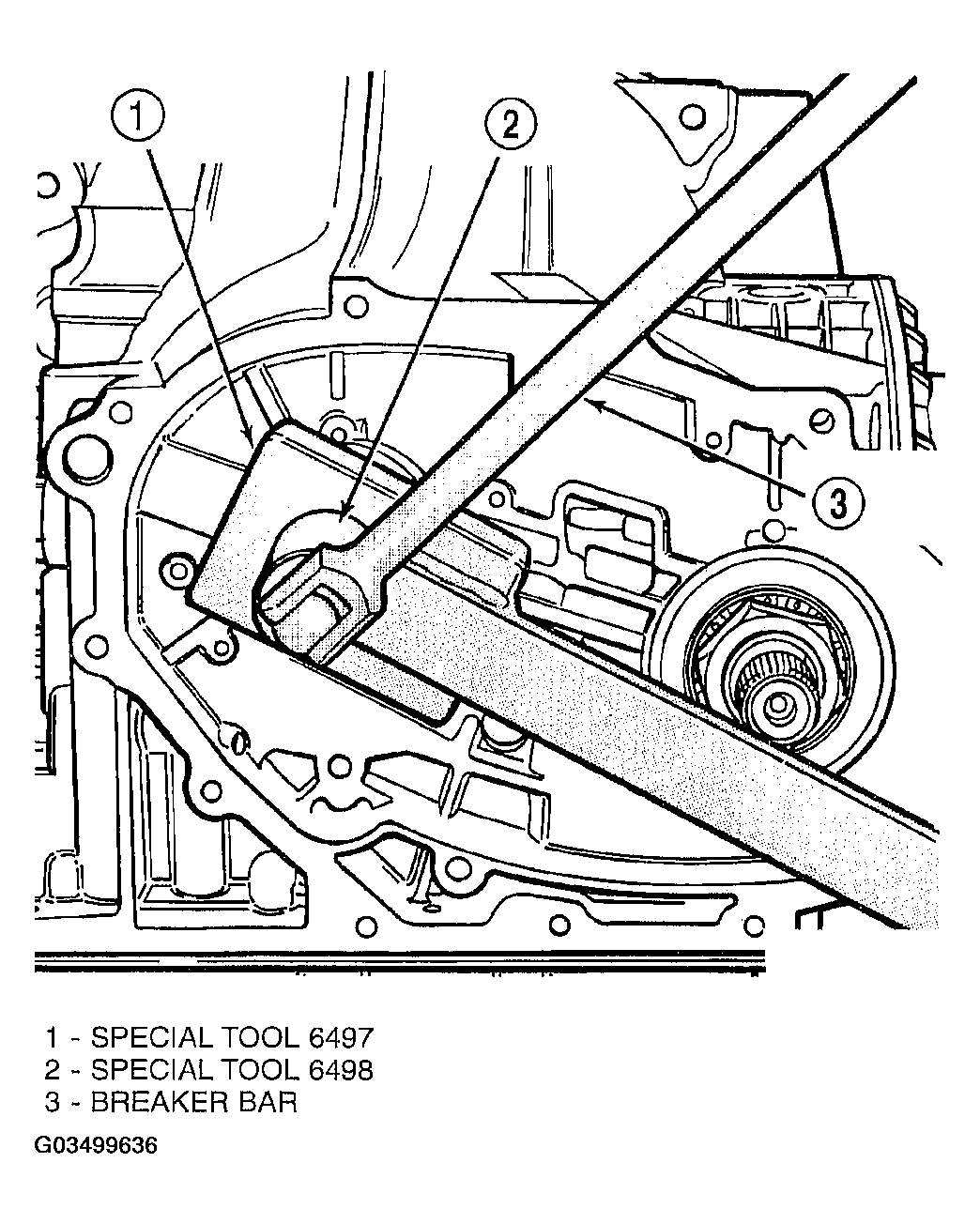 1
2
3

1 - SPECIAL TOOL 6497
2 - SPECIAL TOOL 6498
3 - BREAKER BAR

G03499636