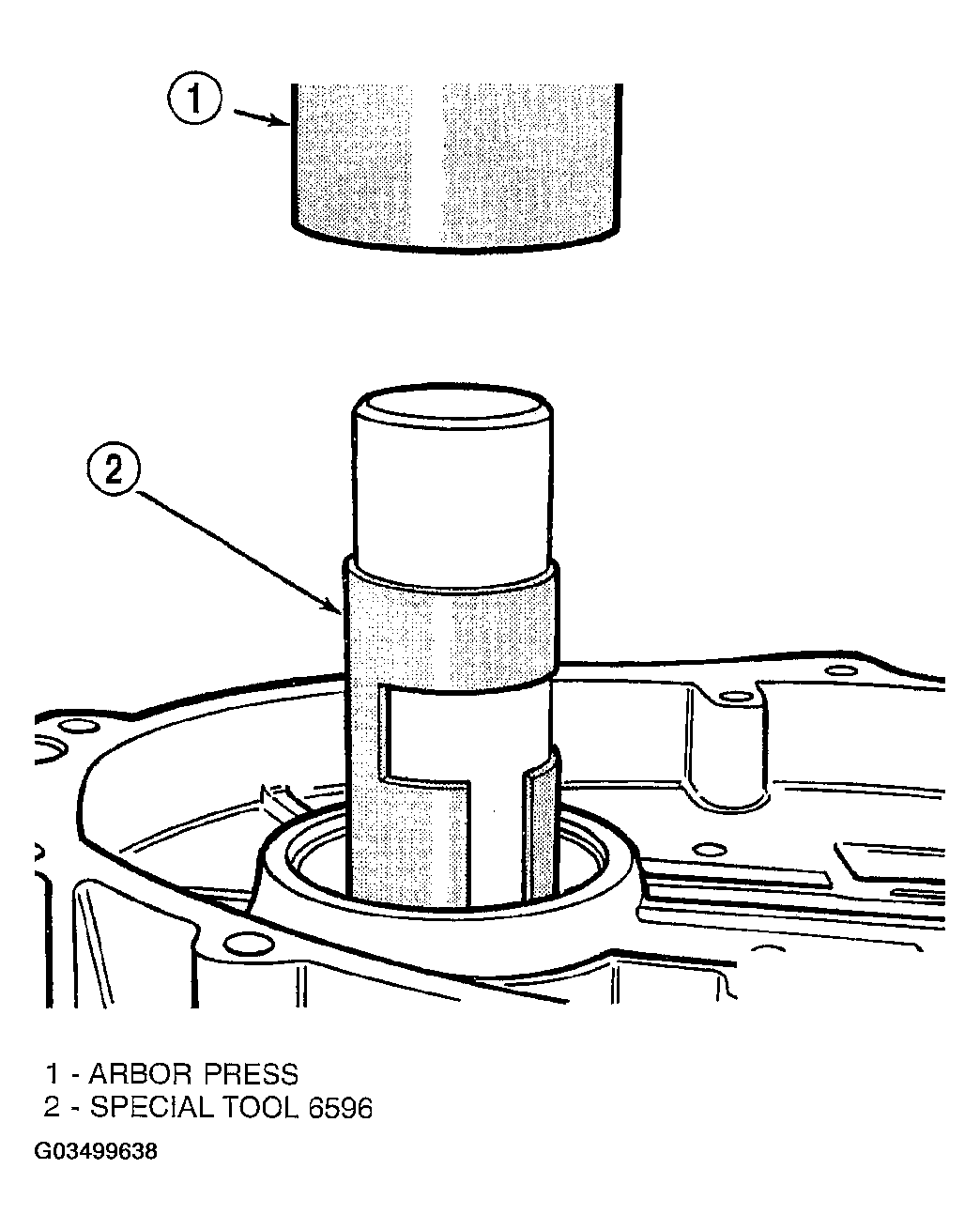 1

2

1 - ARBOR PRESS
2 - SPECIAL TOOL 6596

G03499638