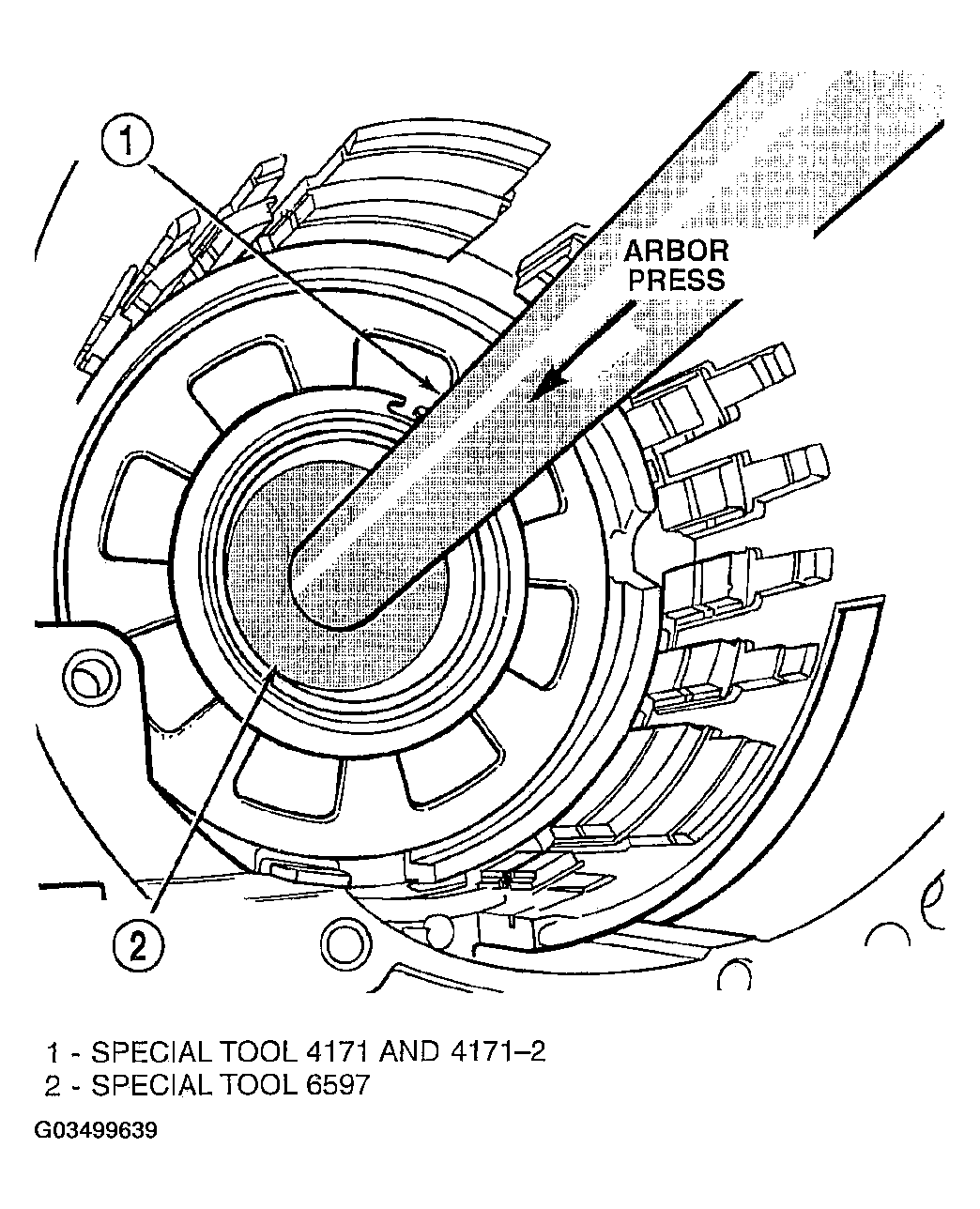 1

ARBOR PRESS

2

1 - SPECIAL TOOL 4171 AND 4171–2
2 - SPECIAL TOOL 6597

G03499639