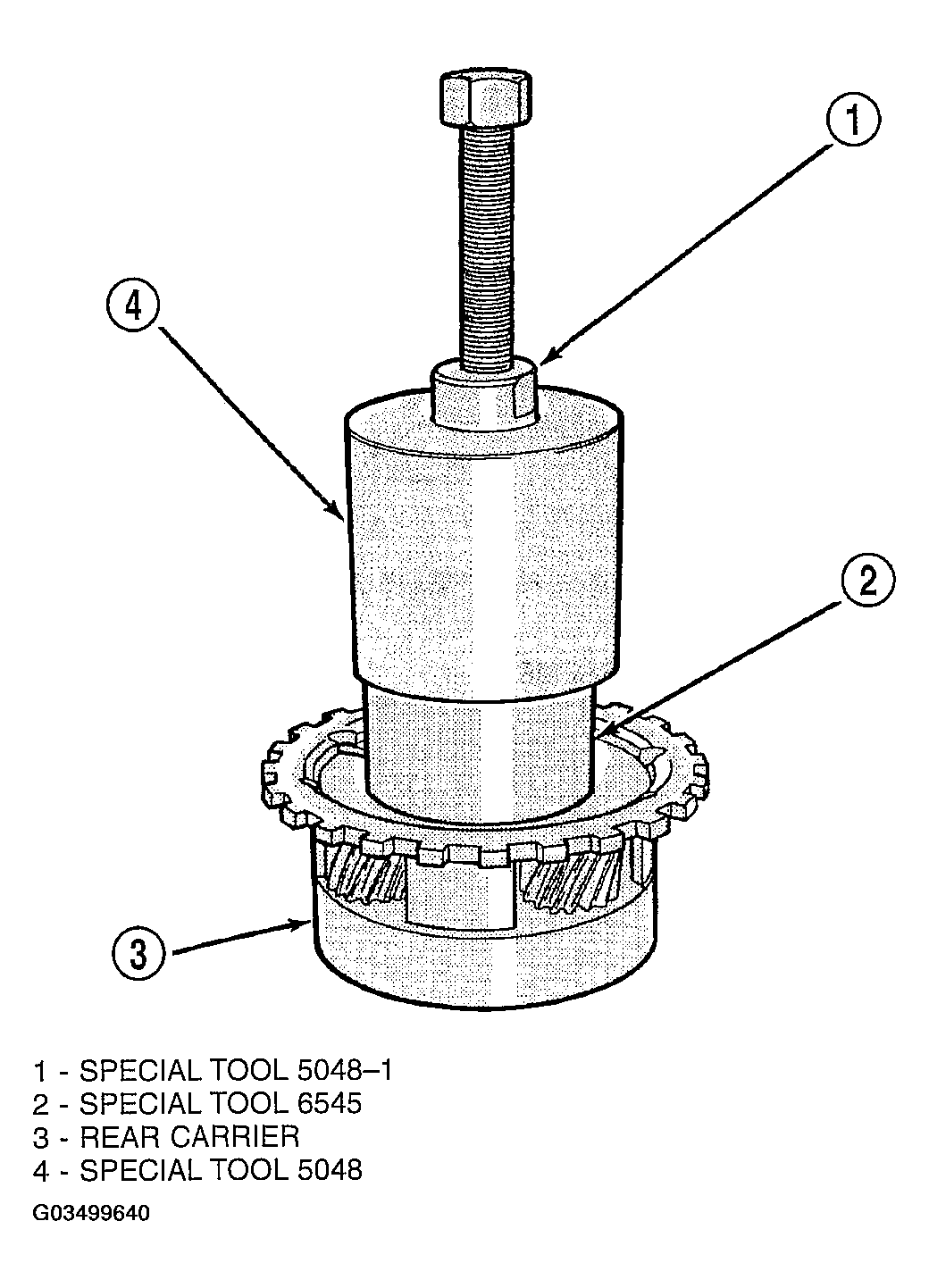 1

4

2

3

1 - SPECIAL TOOL 5048–1
2 - SPECIAL TOOL 6545
3 - REAR CARRIER
4 - SPECIAL TOOL 5048

G03499640