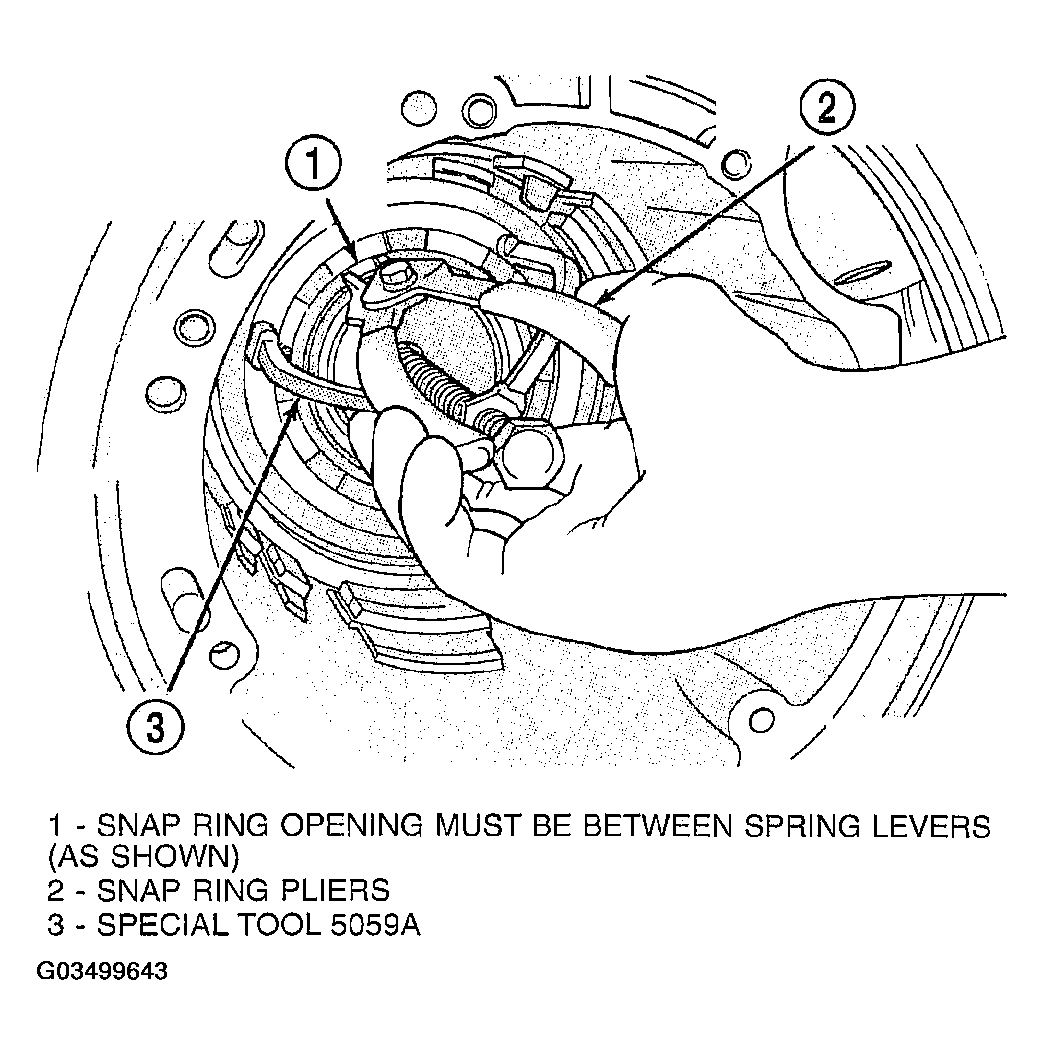 1

2

3

1 - SNAP RING OPENING MUST BE BETWEEN SPRING LEVERS (AS SHOWN)
2 - SNAP RING PLIERS
3 - SPECIAL TOOL 5059A

G03499643