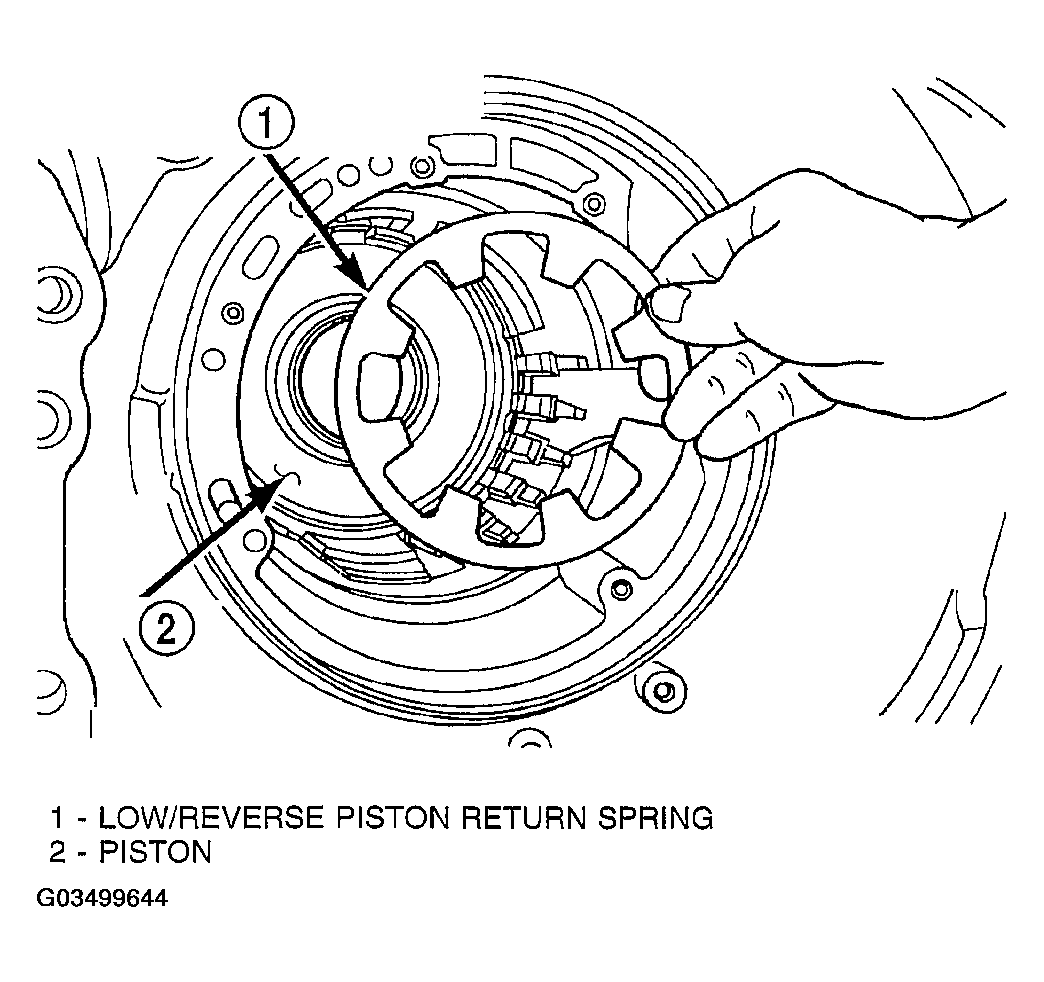 1

2

1 - LOW/REVERSE PISTON RETURN SPRING
2 - PISTON

G03499644