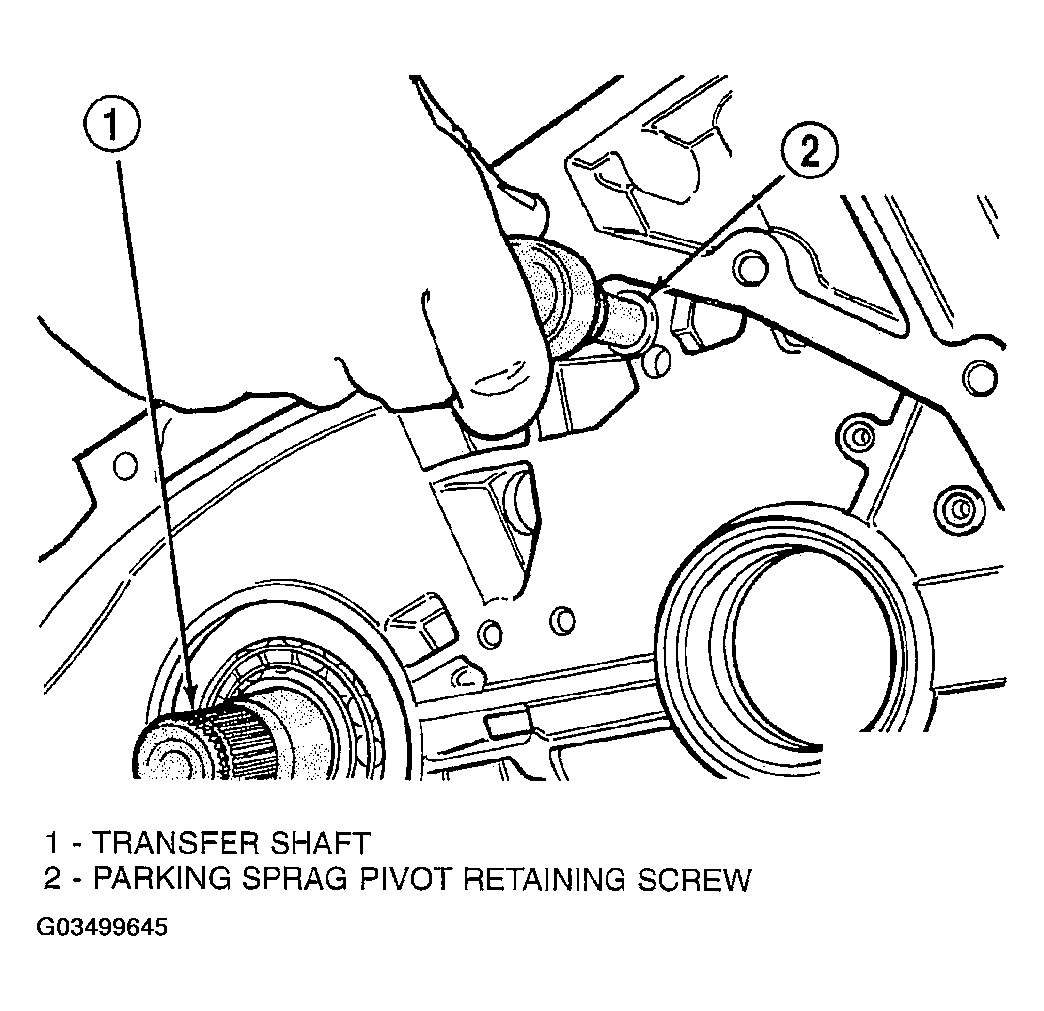 1

2

1 - TRANSFER SHAFT
2 - PARKING SPRAG PIVOT RETAINING SCREW

G03499645