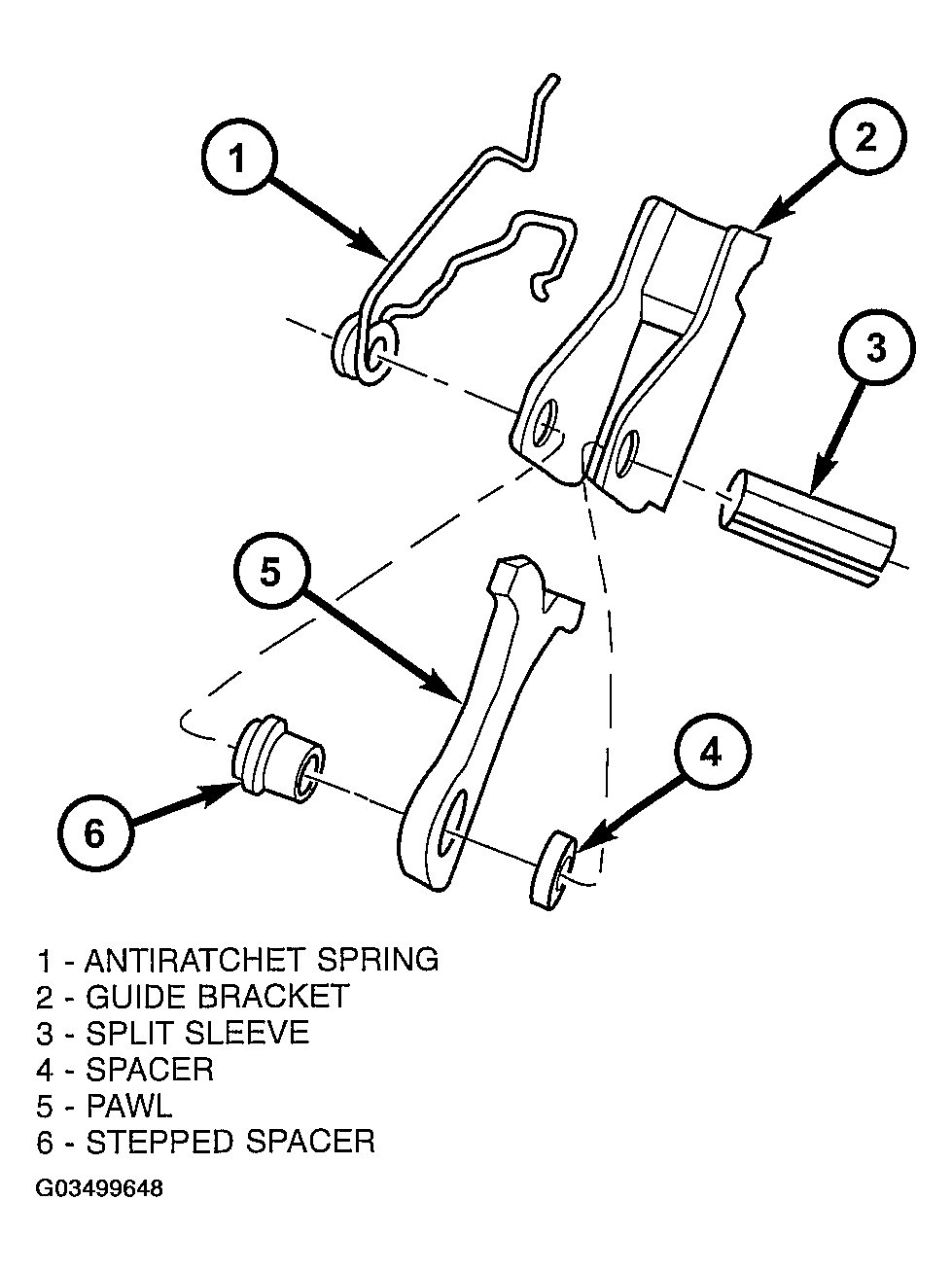 1

2

3

5

4

6

1 - ANTIRATCHET SPRING
2 - GUIDE BRACKET
3 - SPLIT SLEEVE
4 - SPACER
5 - PAWL
6 - STEPPED SPACER

G03499648