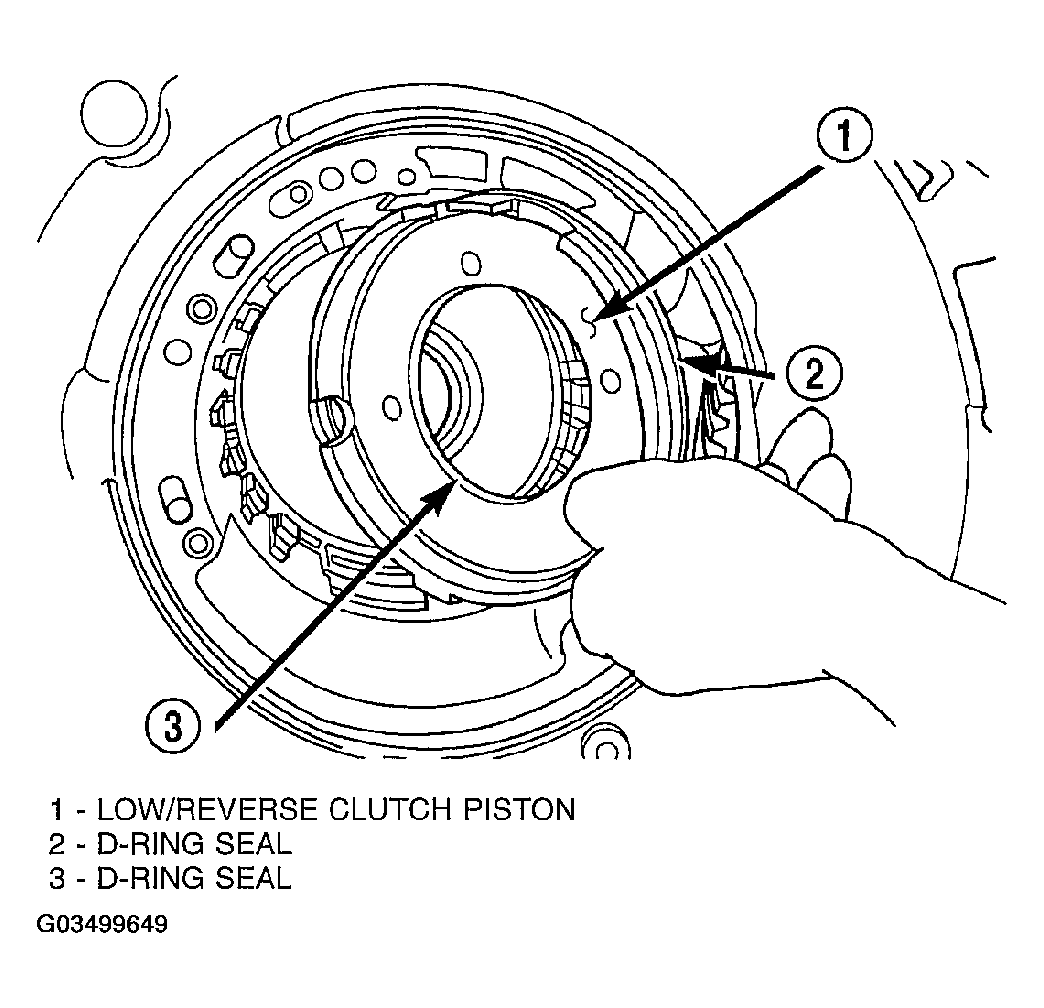 1

2

3

1 - LOW/REVERSE CLUTCH PISTON
2 - D-RING SEAL
3 - D-RING SEAL

G03499649